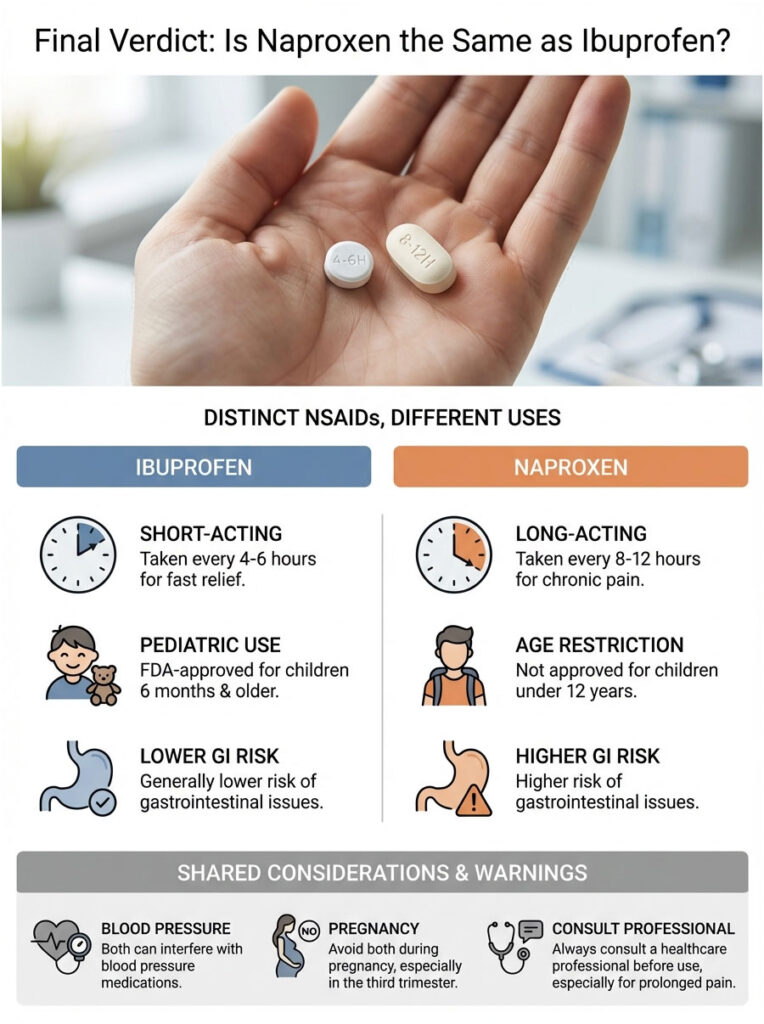 Final Verdict: Is Naproxen the Same as Ibuprofen?

4-6H

8-12H

DISTINCT NSAIDs, DIFFERENT USES

IBUPROFEN

SHORT-ACTING
Taken every 4-6 hours for fast relief.

PEDIATRIC USE
FDA-approved for children 6 months & older.

LOWER GI RISK
Generally lower risk of gastrointestinal issues.

NAPROXEN

LONG-ACTING
Taken every 8-12 hours for chronic pain.

AGE RESTRICTION
Not approved for children under 12 years.

HIGHER GI RISK
Higher risk of gastrointestinal issues.

SHARED CONSIDERATIONS & WARNINGS

BLOOD PRESSURE
Both can interfere with blood pressure medications.

NO

PREGNANCY
Avoid both during pregnancy, especially in the third trimester.

CONSULT PROFESSIONAL
Always consult a healthcare professional before use, especially for prolonged pain.