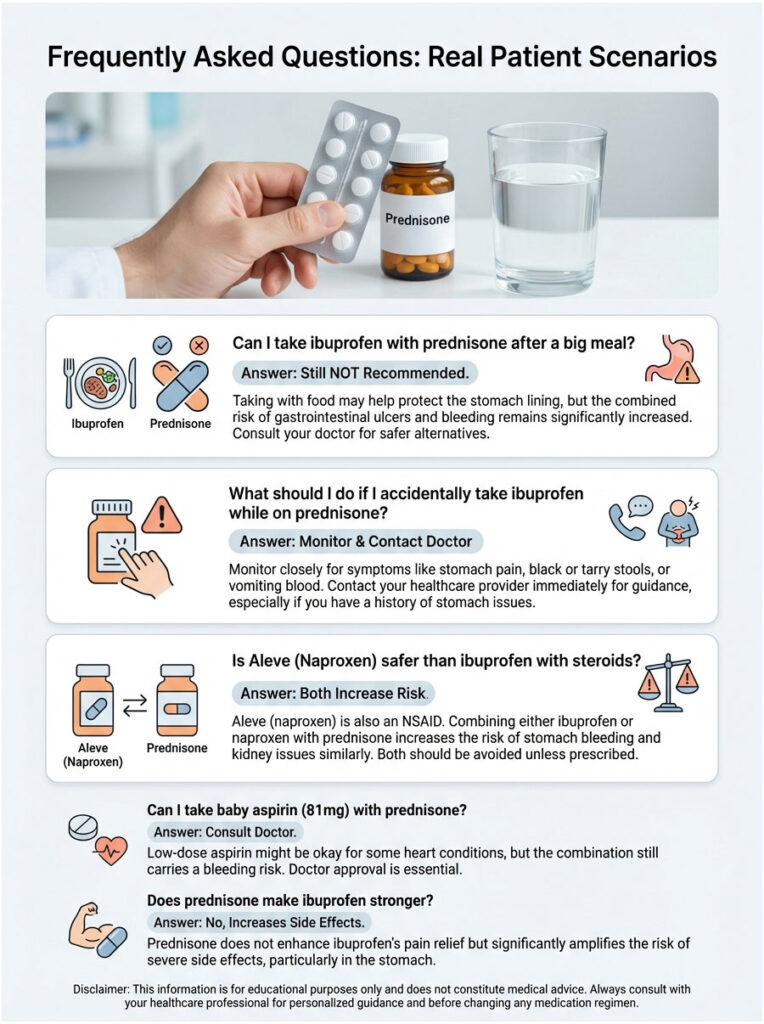 Frequently Asked Questions: Real Patient Scenarios

Prednisone

Ibuprofen

Prednisone

Can I take ibuprofen with prednisone after a big meal?

Answer: Still NOT Recommended.

Taking with food may help protect the stomach lining, but the combined risk of gastrointestinal ulcers and bleeding remains significantly increased. Consult your doctor for safer alternatives.

What should I do if I accidentally take ibuprofen while on prednisone?

Answer: Monitor & Contact Doctor

Monitor closely for symptoms like stomach pain, black or tarry stools, or vomiting blood. Contact your healthcare provider immediately for guidance, especially if you have a history of stomach issues.

Aleve (Naproxen)

Prednisone

Is Aleve (Naproxen) safer than ibuprofen with steroids?

Answer: Both Increase Risk.

Aleve (naproxen) is also an NSAID. Combining either ibuprofen or naproxen with prednisone increases the risk of stomach bleeding and kidney issues similarly. Both should be avoided unless prescribed.

Can I take baby aspirin (81mg) with prednisone?

Answer: Consult Doctor.

Low-dose aspirin might be okay for some heart conditions, but the combination still carries a bleeding risk. Doctor approval is essential.

Does prednisone make ibuprofen stronger?

Answer: No, Increases Side Effects.

Prednisone does not enhance ibuprofen's pain relief but significantly amplifies the risk of severe side effects, particularly in the stomach.

Disclaimer: This information is for educational purposes only and does not constitute medical advice. Always consult with your healthcare professional for personalized guidance and before changing any medication regimen.