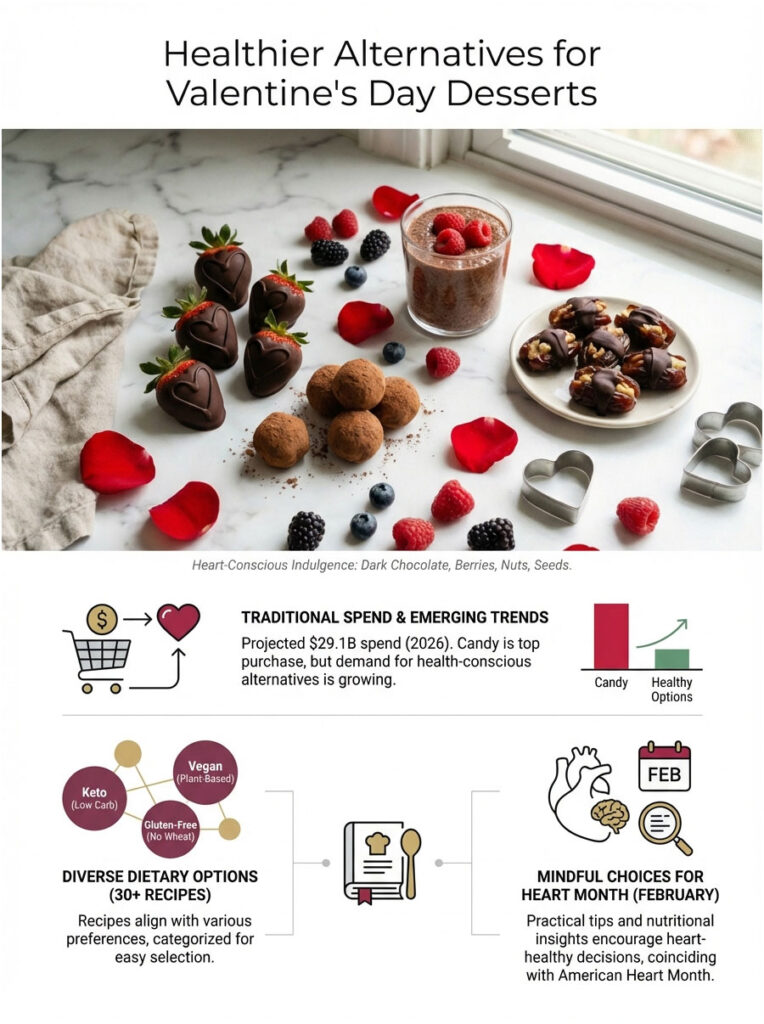 Healthier Alternatives for Valentine's Day Desserts

Heart-Conscious Indulgence: Dark Chocolate, Berries, Nuts, Seeds.

$

TRADITIONAL SPEND & EMERGING TRENDS

Projected $29.1B spend (2026). Candy is top purchase, but demand for health-conscious alternatives is growing.

Candy

Healthy Options

Keto (Low Carb)

Vegan (Plant-Based)

Gluten-Free (No Wheat)

DIVERSE DIETARY OPTIONS (30+ RECIPES)

Recipes align with various preferences, categorized for easy selection.

FEB

MINDFUL CHOICES FOR HEART MONTH (FEBRUARY)

Practical tips and nutritional insights encourage heart-healthy decisions, coinciding with American Heart Month.