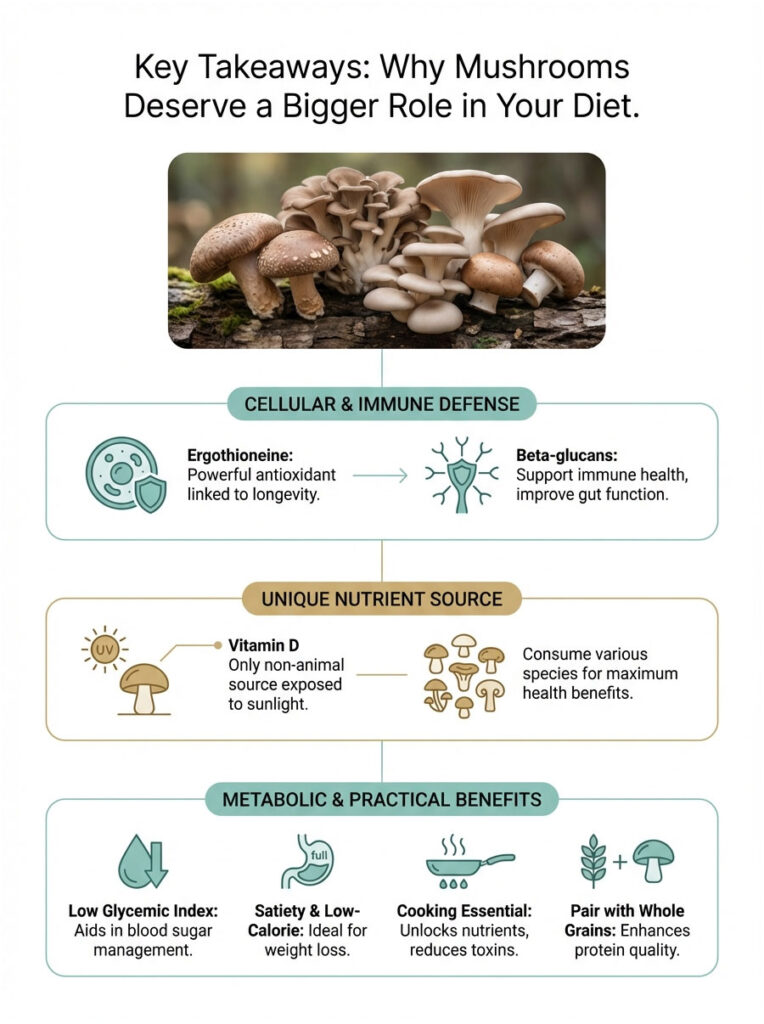 Key Takeaways: Why Mushrooms Deserve a Bigger Role in Your Diet.

CELLULAR & IMMUNE DEFENSE

Ergothioneine: Powerful antioxidant linked to longevity.

Beta-glucans: Support immune health, improve gut function.

UNIQUE NUTRIENT SOURCE

UV

Vitamin D Only non-animal source exposed to sunlight.

Consume various species for maximum health benefits.

METABOLIC & PRACTICAL BENEFITS

Low Glycemic Index: Aids in blood sugar management.

full

Satiety & Low-Calorie: Ideal for weight loss.

Cooking Essential: Unlocks nutrients, reduces toxins.

Pair with Whole Grains: Enhances protein quality.