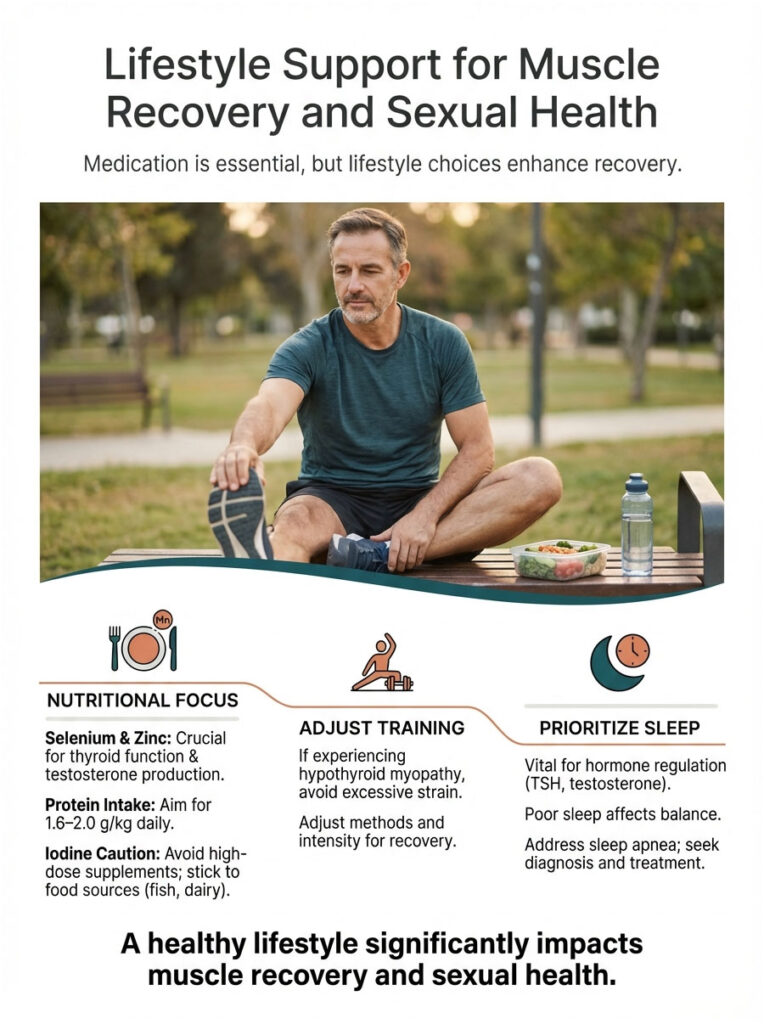 Lifestyle Support for Muscle Recovery and Sexual Health

Medication is essential, but lifestyle choices enhance recovery.

Mn

NUTRITIONAL FOCUS

Selenium & Zinc: Crucial for thyroid function & testosterone production.

Protein Intake: Aim for 1.6–2.0 g/kg daily.

Iodine Caution: Avoid high-dose supplements; stick to food sources (fish, dairy).

ADJUST TRAINING

If experiencing hypothyroid myopathy, avoid excessive strain.

Adjust methods and intensity for recovery.

PRIORITIZE SLEEP

Vital for hormone regulation (TSH, testosterone).

Poor sleep affects balance.

Address sleep apnea; seek diagnosis and treatment.

A healthy lifestyle significantly impacts muscle recovery and sexual health.