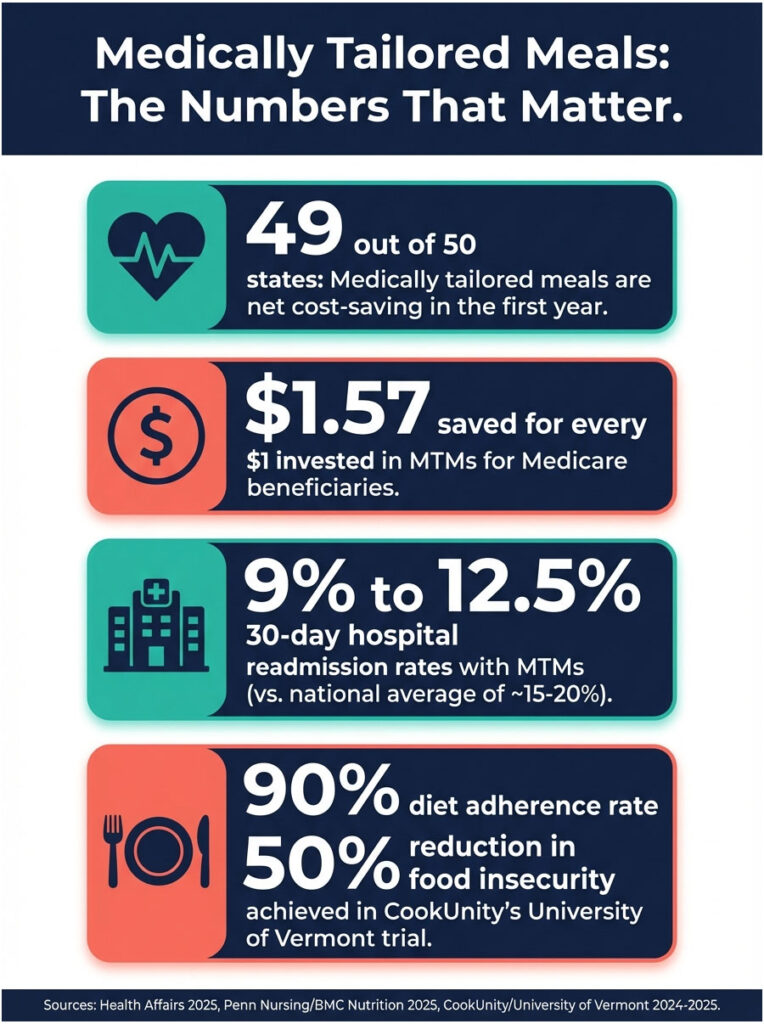 Medically Tailored Meals: The Numbers That Matter.

49 out of 50 states: Medically tailored meals are net cost-saving in the first year.

$1.57 saved for every $1 invested in MTMs for Medicare beneficiaries.

9% to 12.5% 30-day hospital readmission rates with MTMs (vs. national average of ~15-20%).

90% diet adherence rate
50% reduction in food insecurity
achieved in CookUnity's University of Vermont trial.

Sources: Health Affairs 2025, Penn Nursing/BMC Nutrition 2025, CookUnity/University of Vermont 2024-2025.