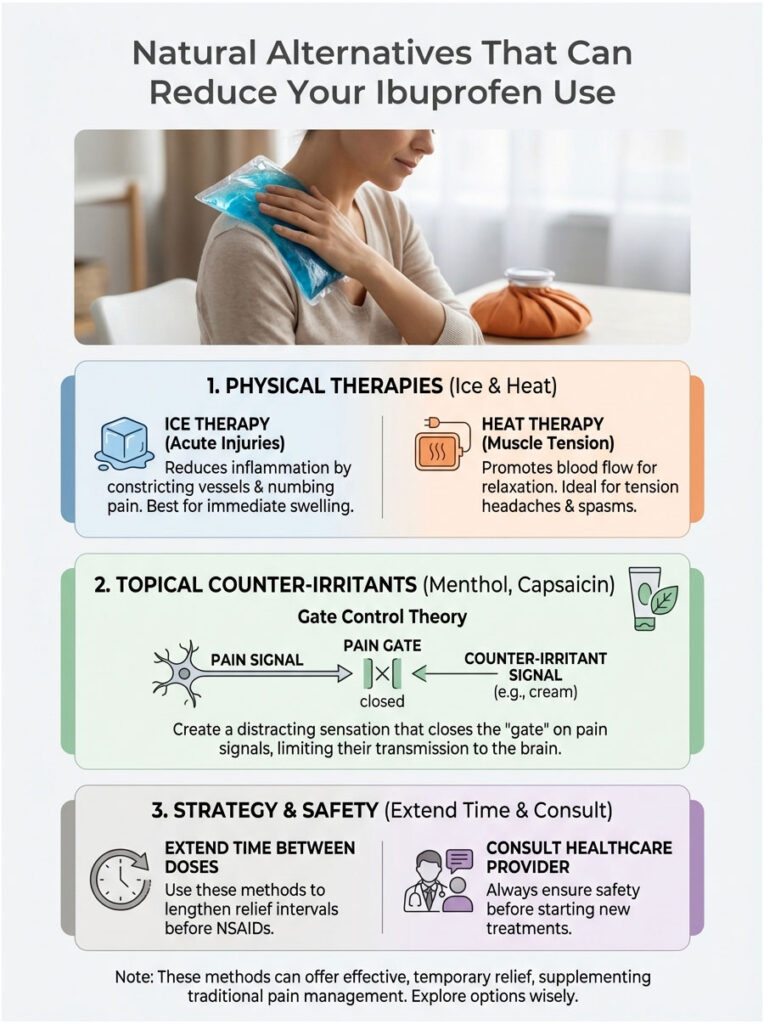 Natural Alternatives That Can Reduce Your Ibuprofen Use

1. PHYSICAL THERAPIES (Ice & Heat)

ICE THERAPY (Acute Injuries)
Reduces inflammation by constricting vessels & numbing pain. Best for immediate swelling.

HEAT THERAPY (Muscle Tension)
Promotes blood flow for relaxation. Ideal for tension headaches & spasms.

2. TOPICAL COUNTER-IRRITANTS (Menthol, Capsaicin)

Gate Control Theory

PAIN SIGNAL

PAIN GATE
closed

COUNTER-IRRITANT SIGNAL
(e.g., cream)

Create a distracting sensation that closes the "gate" on pain signals, limiting their transmission to the brain.

3. STRATEGY & SAFETY (Extend Time & Consult)

EXTEND TIME BETWEEN DOSES
Use these methods to lengthen relief intervals before NSAIDs.

CONSULT HEALTHCARE PROVIDER
Always ensure safety before starting new treatments.

Note: These methods can offer effective, temporary relief, supplementing traditional pain management. Explore options wisely.