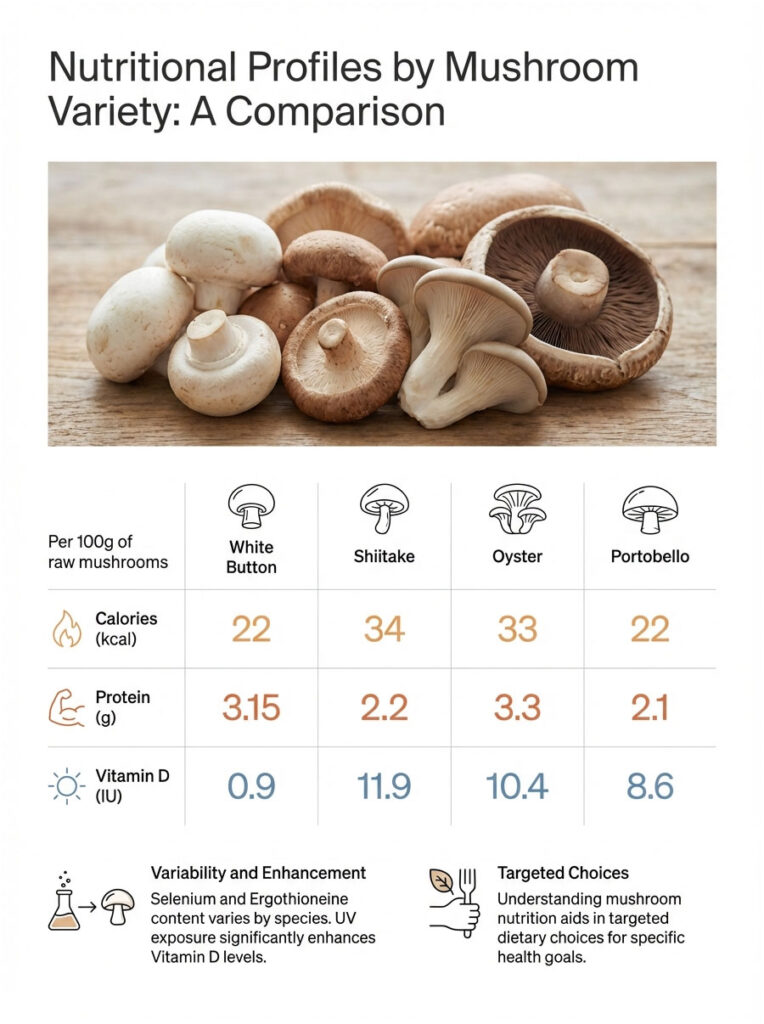 Nutritional Profiles by Mushroom Variety: A Comparison

| Per 100g of raw mushrooms | White Button | Shiitake | Oyster | Portobello |
|---|---|---|---|---|
| Calories (kcal) | 22 | 34 | 33 | 22 |
| Protein (g) | 3.15 | 2.2 | 3.3 | 2.1 |
| Vitamin D (IU) | 0.9 | 11.9 | 10.4 | 8.6 |

Variability and Enhancement
Selenium and Ergothioneine content varies by species. UV exposure significantly enhances Vitamin D levels.

Targeted Choices
Understanding mushroom nutrition aids in targeted dietary choices for specific health goals.