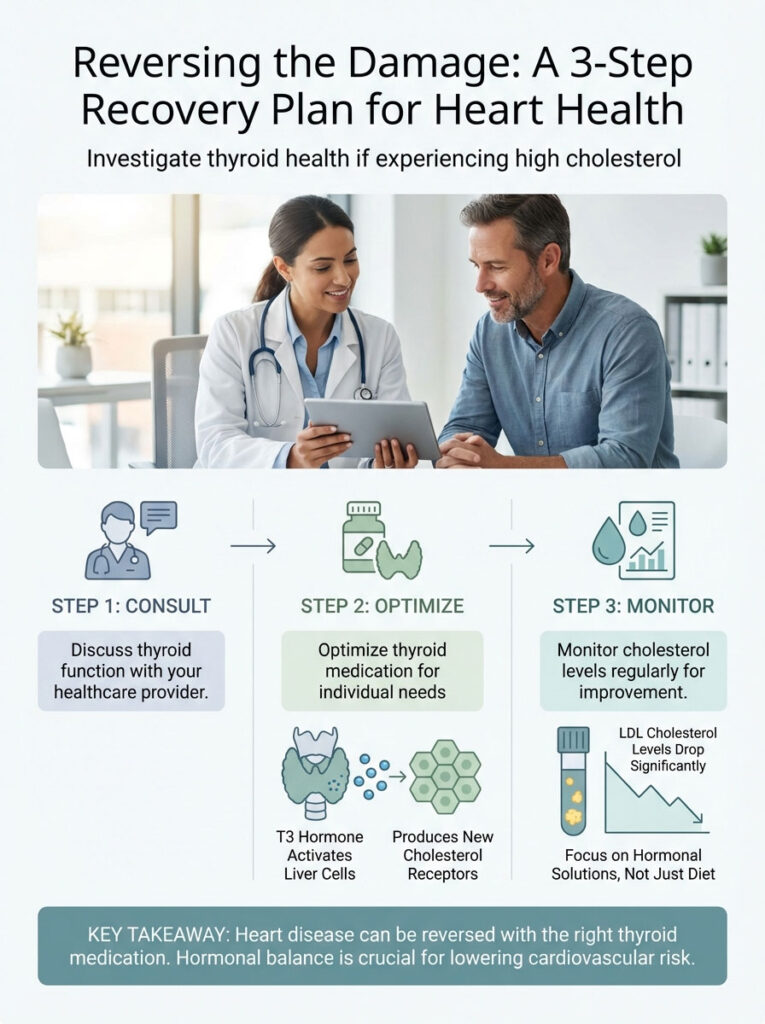 Reversing the Damage: A 3-Step Recovery Plan for Heart Health

Investigate thyroid health if experiencing high cholesterol

STEP 1: CONSULT

Discuss thyroid function with your healthcare provider.

STEP 2: OPTIMIZE

Optimize thyroid medication for individual needs

T3 Hormone Activates Liver Cells

Produces New Cholesterol Receptors

STEP 3: MONITOR

Monitor cholesterol levels regularly for improvement.

LDL Cholesterol Levels Drop Significantly

Focus on Hormonal Solutions, Not Just Diet

KEY TAKEAWAY: Heart disease can be reversed with the right thyroid medication. Hormonal balance is crucial for lowering cardiovascular risk.