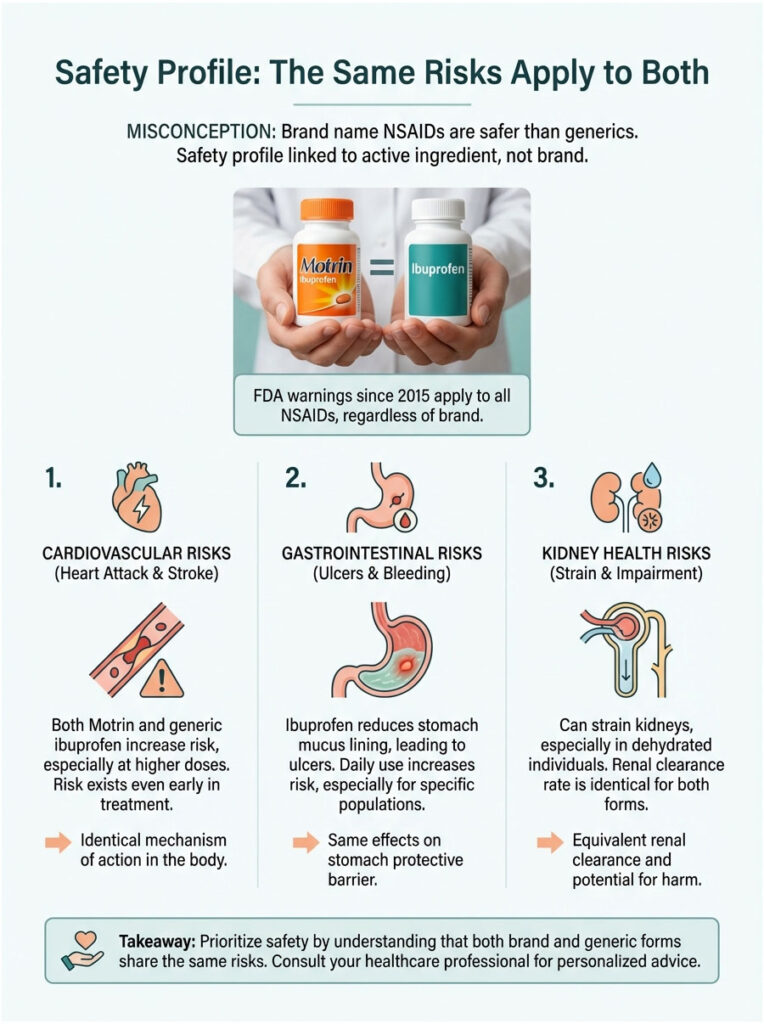 Safety Profile: The Same Risks Apply to Both

MISCONCEPTION: Brand name NSAIDs are safer than generics. Safety profile linked to active ingredient, not brand.

Motrin Ibuprofen

=

Ibuprofen

FDA warnings since 2015 apply to all NSAIDs, regardless of brand.

1.

CARDIOVASCULAR RISKS (Heart Attack & Stroke)

Both Motrin and generic ibuprofen increase risk, especially at higher doses. Risk exists even early in treatment.

Identical mechanism of action in the body.

2.

GASTROINTESTINAL RISKS (Ulcers & Bleeding)

Ibuprofen reduces stomach mucus lining, leading to ulcers. Daily use increases risk, especially for specific populations.

Same effects on stomach protective barrier.

3.

KIDNEY HEALTH RISKS (Strain & Impairment)

Can strain kidneys, especially in dehydrated individuals. Renal clearance rate is identical for both forms.

Equivalent renal clearance and potential for harm.

Takeaway: Prioritize safety by understanding that both brand and generic forms share the same risks. Consult your healthcare professional for personalized advice.