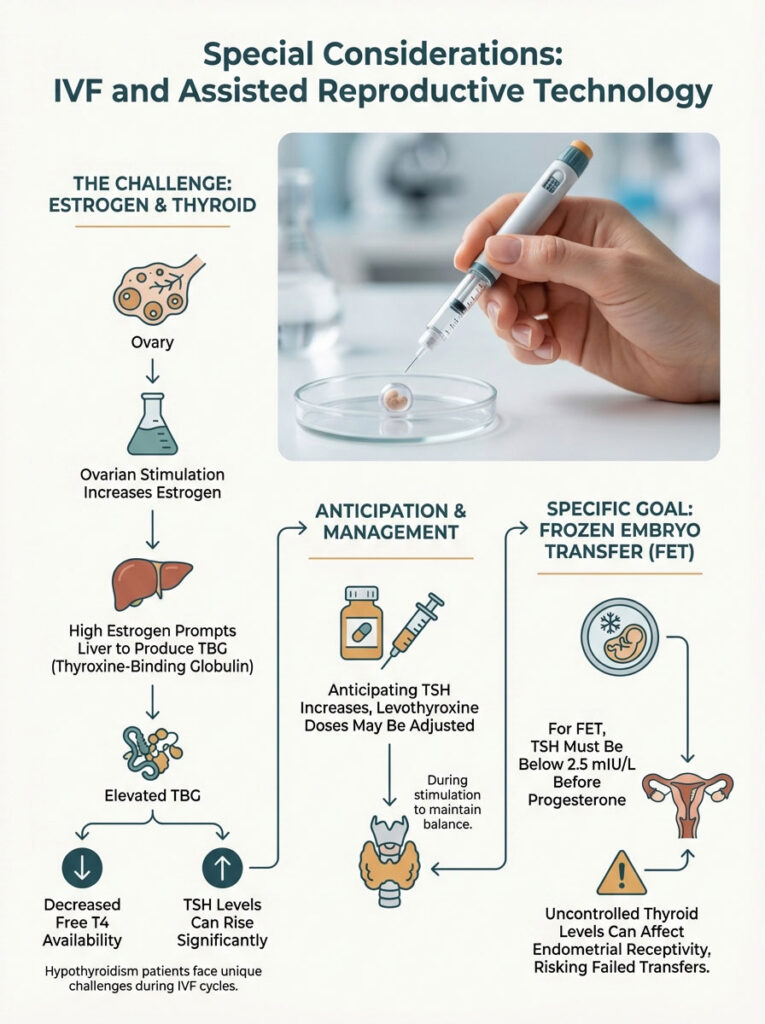 Special Considerations: IVF and Assisted Reproductive Technology

THE CHALLENGE: ESTROGEN & THYROID

Ovary

Ovarian Stimulation Increases Estrogen

High Estrogen Prompts Liver to Produce TBG (Thyroxine-Binding Globulin)

Elevated TBG

Decreased Free T4 Availability

TSH Levels Can Rise Significantly

Hypothyroidism patients face unique challenges during IVF cycles.

ANTICIPATION & MANAGEMENT

Anticipating TSH Increases, Levothyroxine Doses May Be Adjusted

During stimulation to maintain balance.

SPECIFIC GOAL: FROZEN EMBRYO TRANSFER (FET)

For FET, TSH Must Be Below 2.5 mIU/L Before Progesterone

Uncontrolled Thyroid Levels Can Affect Endometrial Receptivity, Risking Failed Transfers.