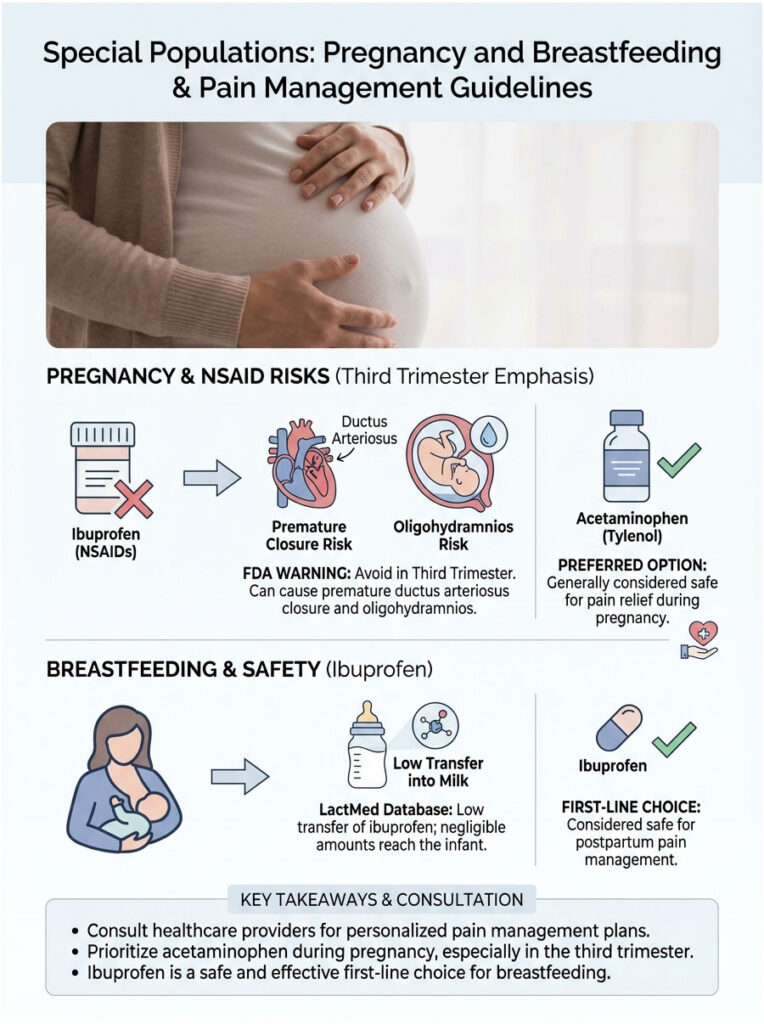 Special Populations: Pregnancy and Breastfeeding & Pain Management Guidelines

PREGNANCY & NSAID RISKS (Third Trimester Emphasis)

Ibuprofen (NSAIDs)

Ductus Arteriosus

Premature Closure Risk

Oligohydramnios Risk

FDA WARNING: Avoid in Third Trimester. Can cause premature ductus arteriosus closure and oligohydramnios.

Acetaminophen (Tylenol)

PREFERRED OPTION: Generally considered safe for pain relief during pregnancy.

BREASTFEEDING & SAFETY (Ibuprofen)

Low Transfer into Milk

LactMed Database: Low transfer of ibuprofen; negligible amounts reach the infant.

Ibuprofen

FIRST-LINE CHOICE: Considered safe for postpartum pain management.

KEY TAKEAWAYS & CONSULTATION

• Consult healthcare providers for personalized pain management plans.
• Prioritize acetaminophen during pregnancy, especially in the third trimester.
• Ibuprofen is a safe and effective first-line choice for breastfeeding.