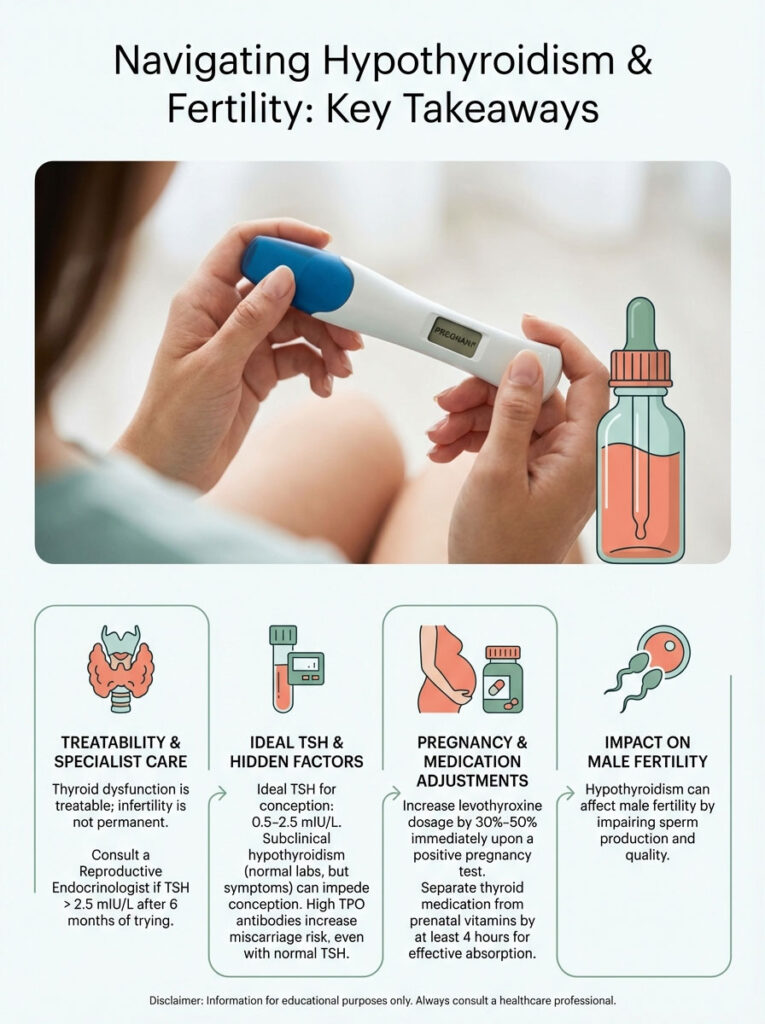 Navigating Hypothyroidism & Fertility: Key Takeaways

PREGNANT

TREATABILITY & SPECIALIST CARE

Thyroid dysfunction is treatable; infertility is not permanent.

Consult a Reproductive Endocrinologist if TSH > 2.5 mIU/L after 6 months of trying.

IDEAL TSH & HIDDEN FACTORS

Ideal TSH for conception: 0.5–2.5 mIU/L. Subclinical hypothyroidism (normal labs, but symptoms) can impede conception. High TPO antibodies increase miscarriage risk, even with normal TSH.

PREGNANCY & MEDICATION ADJUSTMENTS

Increase levothyroxine dosage by 30%–50% immediately upon a positive pregnancy test. Separate thyroid medication from prenatal vitamins by at least 4 hours for effective absorption.

IMPACT ON MALE FERTILITY

Hypothyroidism can affect male fertility by impairing sperm production and quality.

Disclaimer: Information for educational purposes only. Always consult a healthcare professional.