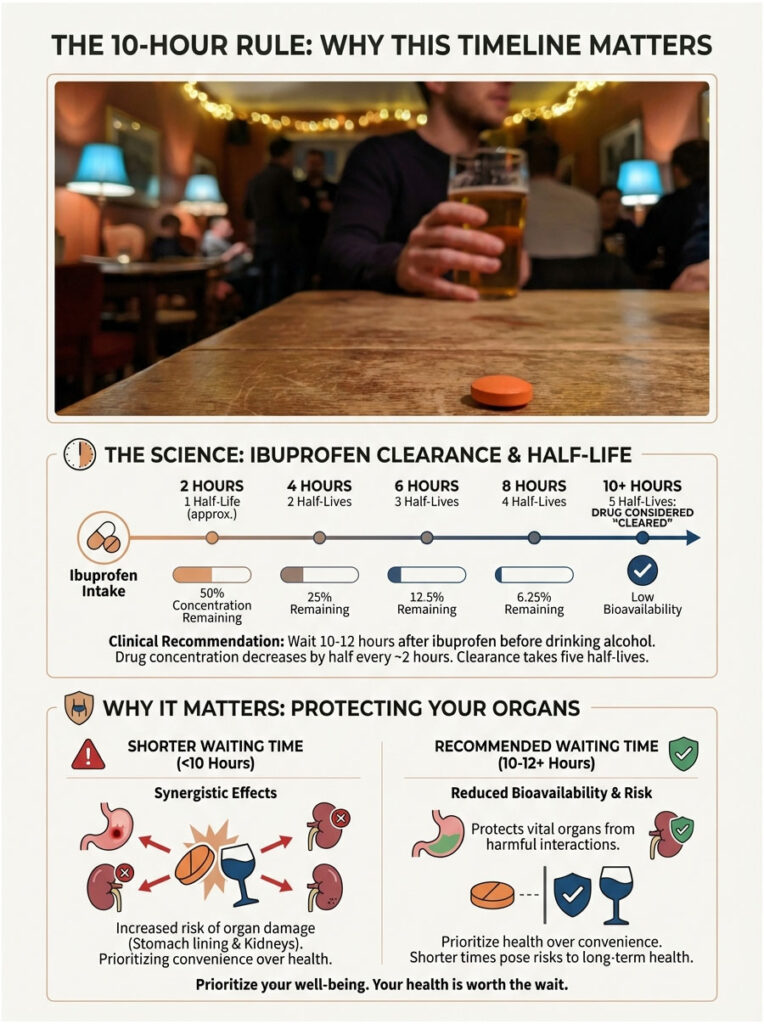 THE 10-HOUR RULE: WHY THIS TIMELINE MATTERS

THE SCIENCE: IBUPROFEN CLEARANCE & HALF-LIFE

Ibuprofen Intake

2 HOURS
1 Half-Life (approx.)
50% Concentration Remaining

4 HOURS
2 Half-Lives
25% Remaining

6 HOURS
3 Half-Lives
12.5% Remaining

8 HOURS
4 Half-Lives
6.25% Remaining

10+ HOURS
5 Half-Lives: DRUG CONSIDERED "CLEARED"
Low Bioavailability

Clinical Recommendation: Wait 10-12 hours after ibuprofen before drinking alcohol. Drug concentration decreases by half every ~2 hours. Clearance takes five half-lives.

WHY IT MATTERS: PROTECTING YOUR ORGANS

SHORTER WAITING TIME (<10 Hours)

Synergistic Effects

Increased risk of organ damage (Stomach lining & Kidneys). Prioritizing convenience over health.

RECOMMENDED WAITING TIME (10-12+ Hours)

Reduced Bioavailability & Risk

Protects vital organs from harmful interactions.

Prioritize health over convenience. Shorter times pose risks to long-term health.

Prioritize your well-being. Your health is worth the wait.