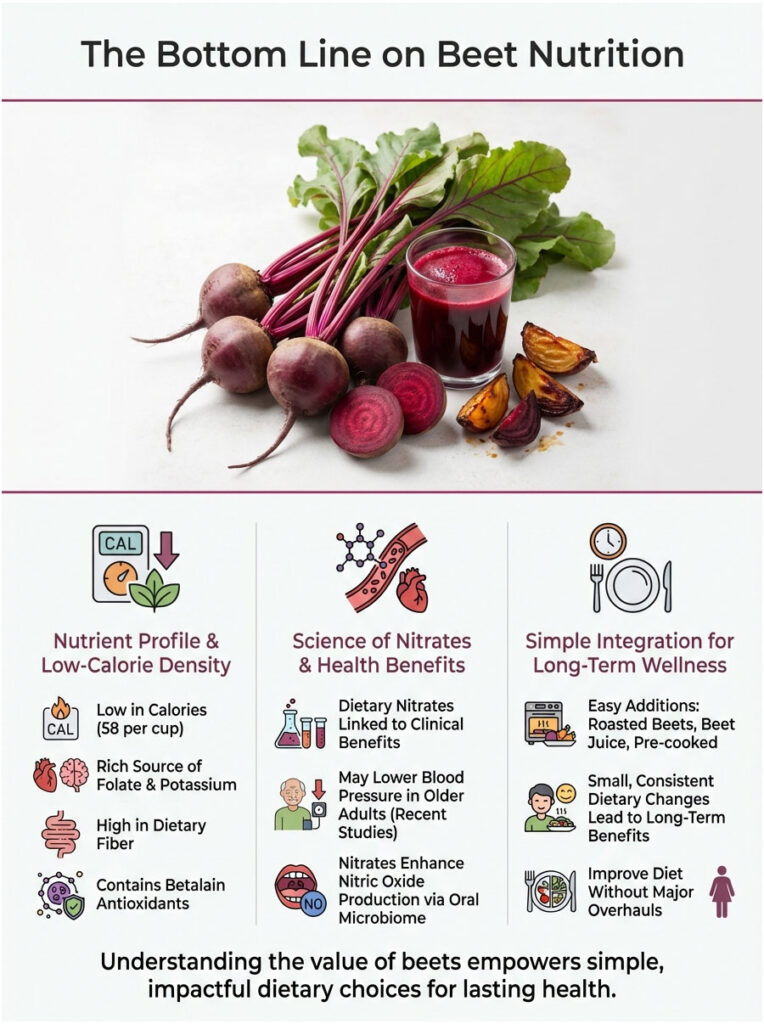 The Bottom Line on Beet Nutrition

CAL

Nutrient Profile & Low-Calorie Density

CAL
Low in Calories (58 per cup)

Rich Source of Folate & Potassium

High in Dietary Fiber

Contains Betalain Antioxidants

Science of Nitrates & Health Benefits

Dietary Nitrates Linked to Clinical Benefits

May Lower Blood Pressure in Older Adults (Recent Studies)

NO
Nitrates Enhance Nitric Oxide Production via Oral Microbiome

Simple Integration for Long-Term Wellness

Easy Additions: Roasted Beets, Beet Juice, Pre-cooked

Small, Consistent Dietary Changes Lead to Long-Term Benefits

Improve Diet Without Major Overhauls

Understanding the value of beets empowers simple, impactful dietary choices for lasting health.