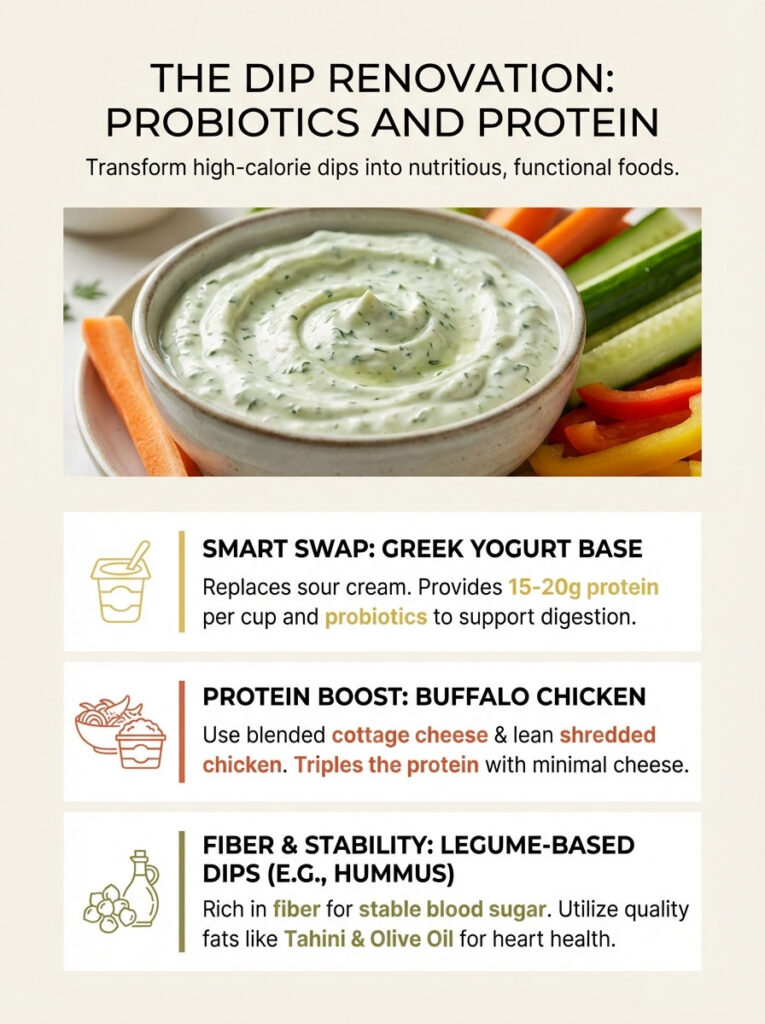 THE DIP RENOVATION: PROBIOTICS AND PROTEIN

Transform high-calorie dips into nutritious, functional foods.

SMART SWAP: GREEK YOGURT BASE

Replaces sour cream. Provides 15-20g protein per cup and probiotics to support digestion.

PROTEIN BOOST: BUFFALO CHICKEN

Use blended cottage cheese & lean shredded chicken. Triples the protein with minimal cheese.

FIBER & STABILITY: LEGUME-BASED DIPS (E.G., HUMMUS)

Rich in fiber for stable blood sugar. Utilize quality fats like Tahini & Olive Oil for heart health.