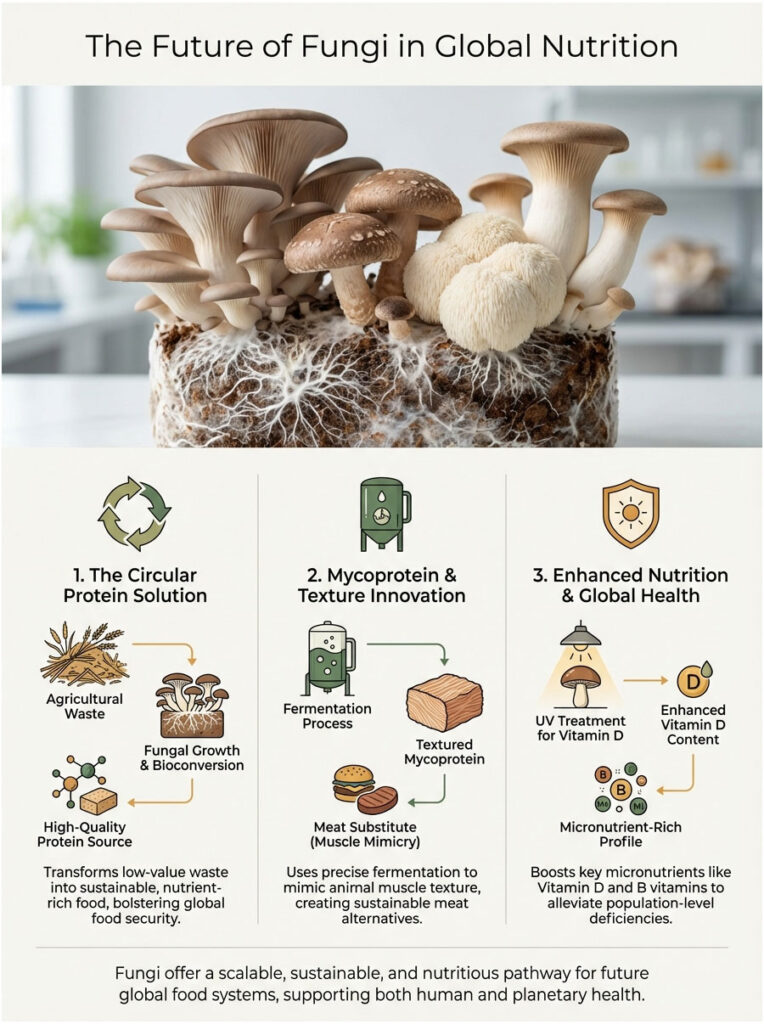 The Future of Fungi in Global Nutrition

1. The Circular Protein Solution

Agricultural Waste

Fungal Growth & Bioconversion

High-Quality Protein Source

Transforms low-value waste into sustainable, nutrient-rich food, bolstering global food security.

2. Mycoprotein & Texture Innovation

Fermentation Process

Textured Mycoprotein

Meat Substitute (Muscle Mimicry)

Uses precise fermentation to mimic animal muscle texture, creating sustainable meat alternatives.

3. Enhanced Nutrition & Global Health

UV Treatment for Vitamin D

D

Enhanced Vitamin D Content

B B Mn Mi

Micronutrient-Rich Profile

Boosts key micronutrients like Vitamin D and B vitamins to alleviate population-level deficiencies.

Fungi offer a scalable, sustainable, and nutritious pathway for future global food systems, supporting both human and planetary health.