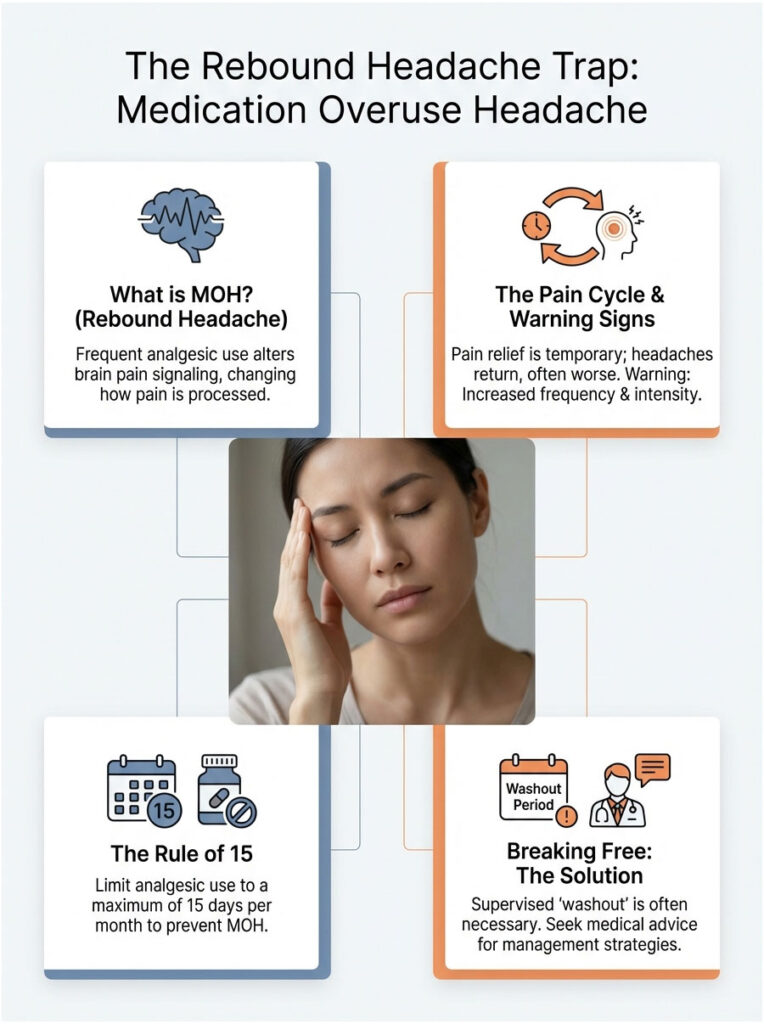 The Rebound Headache Trap: Medication Overuse Headache

What is MOH? (Rebound Headache)

Frequent analgesic use alters brain pain signaling, changing how pain is processed.

The Pain Cycle & Warning Signs

Pain relief is temporary; headaches return, often worse. Warning: Increased frequency & intensity.

15

The Rule of 15

Limit analgesic use to a maximum of 15 days per month to prevent MOH.

Washout Period

Breaking Free: The Solution

Supervised 'washout' is often necessary. Seek medical advice for management strategies.