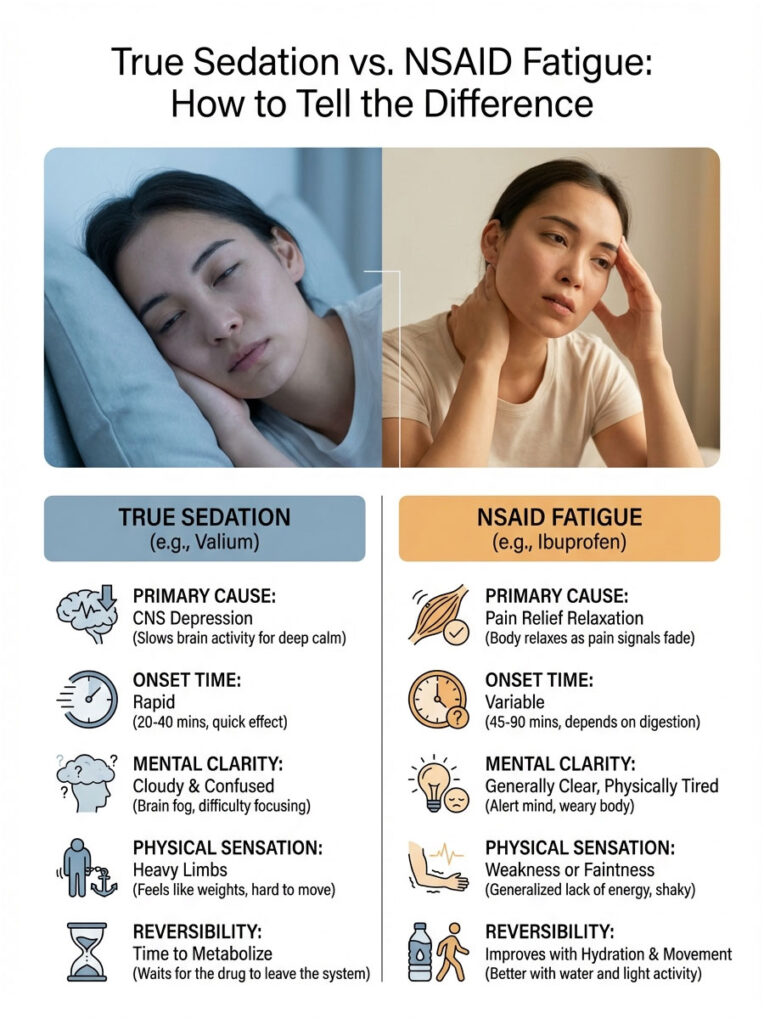 True Sedation vs. NSAID Fatigue: How to Tell the Difference

TRUE SEDATION
(e.g., Valium)

PRIMARY CAUSE:
CNS Depression
(Slows brain activity for deep calm)

ONSET TIME:
Rapid
(20-40 mins, quick effect)

MENTAL CLARITY:
Cloudy & Confused
(Brain fog, difficulty focusing)

PHYSICAL SENSATION:
Heavy Limbs
(Feels like weights, hard to move)

REVERSIBILITY:
Time to Metabolize
(Waits for the drug to leave the system)

NSAID FATIGUE
(e.g., Ibuprofen)

PRIMARY CAUSE:
Pain Relief Relaxation
(Body relaxes as pain signals fade)

ONSET TIME:
Variable
(45-90 mins, depends on digestion)

MENTAL CLARITY:
Generally Clear, Physically Tired
(Alert mind, weary body)

PHYSICAL SENSATION:
Weakness or Faintness
(Generalized lack of energy, shaky)

REVERSIBILITY:
Improves with Hydration & Movement
(Better with water and light activity)