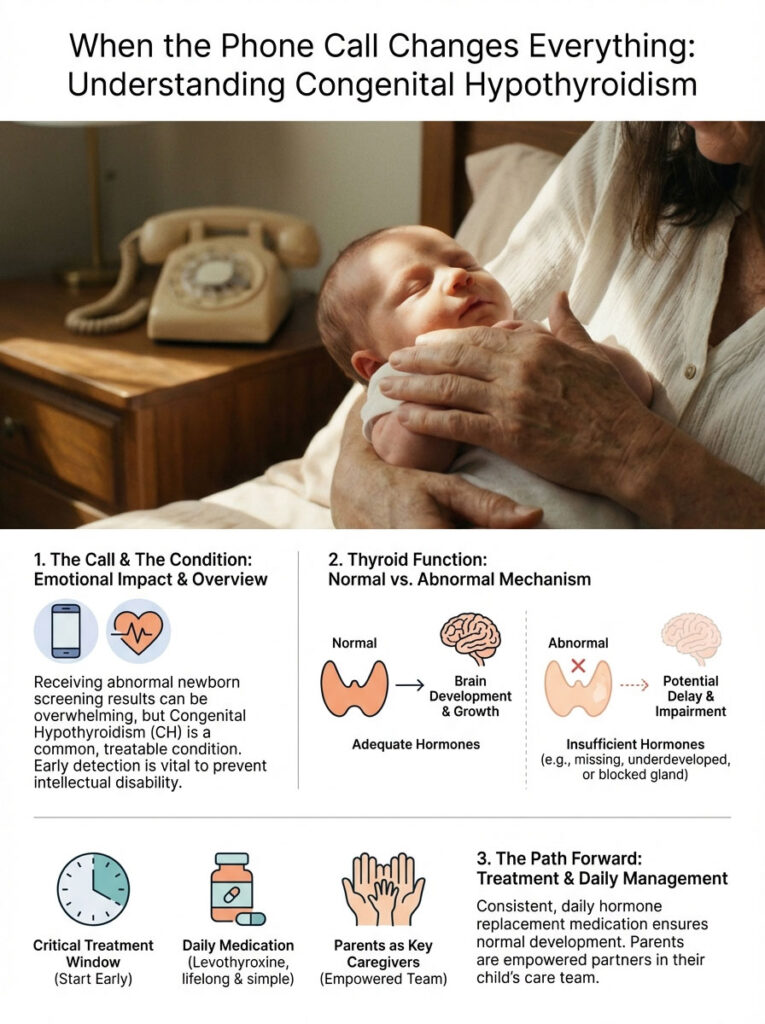 When the Phone Call Changes Everything: Understanding Congenital Hypothyroidism

1. The Call & The Condition: Emotional Impact & Overview

Receiving abnormal newborn screening results can be overwhelming, but Congenital Hypothyroidism (CH) is a common, treatable condition. Early detection is vital to prevent intellectual disability.

2. Thyroid Function: Normal vs. Abnormal Mechanism

Normal

Brain Development & Growth

Adequate Hormones

Abnormal

Potential Delay & Impairment

Insufficient Hormones (e.g., missing, underdeveloped, or blocked gland)

Critical Treatment Window (Start Early)

Daily Medication (Levothyroxine, lifelong & simple)

Parents as Key Caregivers (Empowered Team)

3. The Path Forward: Treatment & Daily Management

Consistent, daily hormone replacement medication ensures normal development. Parents are empowered partners in their child's care team.