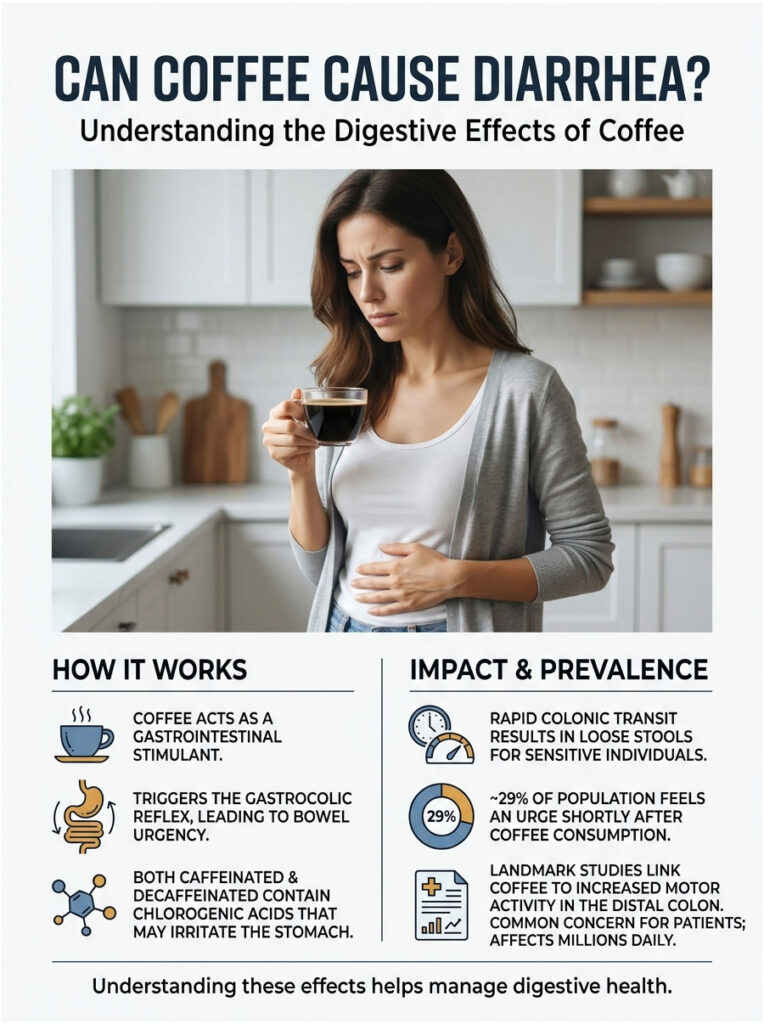 CAN COFFEE CAUSE DIARRHEA?

Understanding the Digestive Effects of Coffee

HOW IT WORKS

COFFEE ACTS AS A GASTROINTESTINAL STIMULANT.

TRIGGERS THE GASTROCOLIC REFLEX, LEADING TO BOWEL URGENCY.

BOTH CAFFEINATED & DECAFFEINATED CONTAIN CHLOROGENIC ACIDS THAT MAY IRRITATE THE STOMACH.

IMPACT & PREVALENCE

RAPID COLONIC TRANSIT RESULTS IN LOOSE STOOLS FOR SENSITIVE INDIVIDUALS.

29%

~29% OF POPULATION FEELS AN URGE SHORTLY AFTER COFFEE CONSUMPTION.

LANDMARK STUDIES LINK COFFEE TO INCREASED MOTOR ACTIVITY IN THE DISTAL COLON. COMMON CONCERN FOR PATIENTS; AFFECTS MILLIONS DAILY.

Understanding these effects helps manage digestive health.