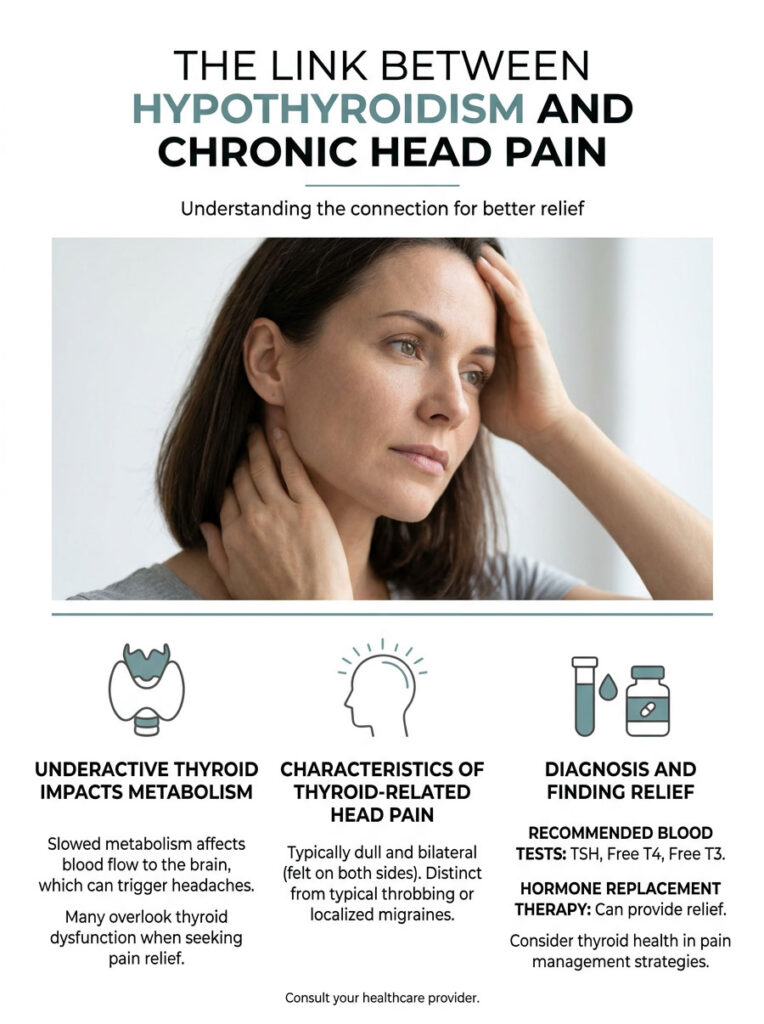 THE LINK BETWEEN HYPOTHYROIDISM AND CHRONIC HEAD PAIN

Understanding the connection for better relief

UNDERACTIVE THYROID IMPACTS METABOLISM

Slowed metabolism affects blood flow to the brain, which can trigger headaches.

Many overlook thyroid dysfunction when seeking pain relief.

CHARACTERISTICS OF THYROID-RELATED HEAD PAIN

Typically dull and bilateral (felt on both sides). Distinct from typical throbbing or localized migraines.

DIAGNOSIS AND FINDING RELIEF

RECOMMENDED BLOOD TESTS: TSH, Free T4, Free T3.

HORMONE REPLACEMENT THERAPY: Can provide relief.

Consider thyroid health in pain management strategies.

Consult your healthcare provider.