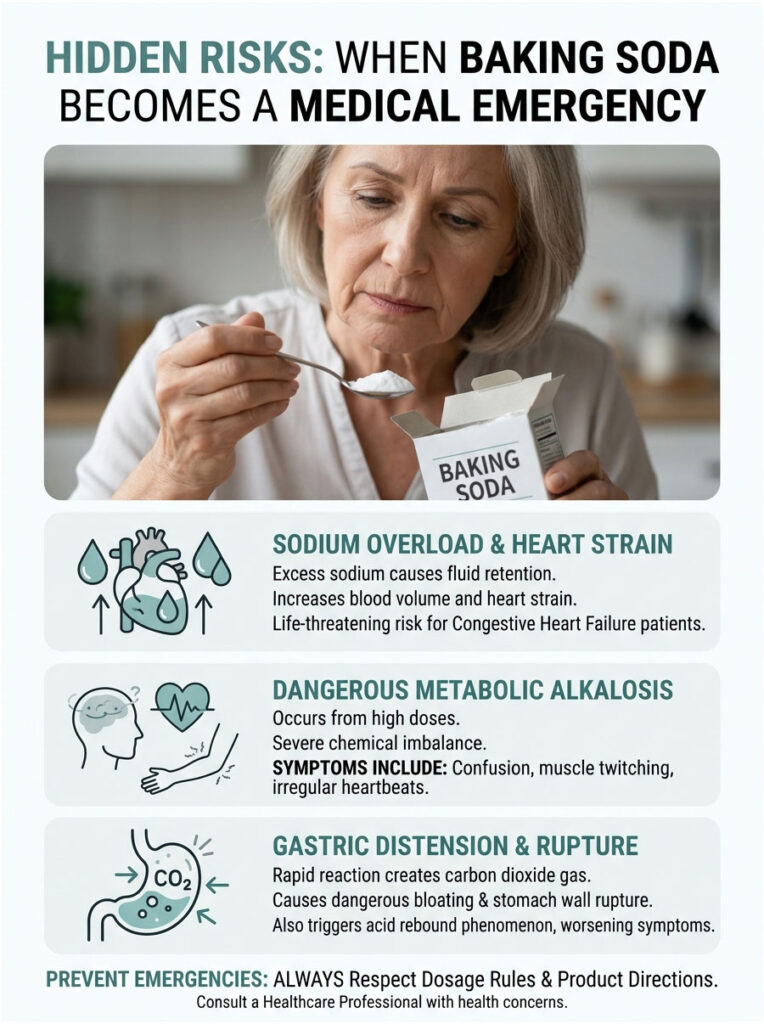 HIDDEN RISKS: WHEN BAKING SODA BECOMES A MEDICAL EMERGENCY

BAKING SODA

SODIUM OVERLOAD & HEART STRAIN
Excess sodium causes fluid retention.
Increases blood volume and heart strain.
Life-threatening risk for Congestive Heart Failure patients.

DANGEROUS METABOLIC ALKALOSIS
Occurs from high doses.
Severe chemical imbalance.
SYMPTOMS INCLUDE: Confusion, muscle twitching, irregular heartbeats.

$CO_2$

GASTRIC DISTENSION & RUPTURE
Rapid reaction creates carbon dioxide gas.
Causes dangerous bloating & stomach wall rupture.
Also triggers acid rebound phenomenon, worsening symptoms.

PREVENT EMERGENCIES: ALWAYS Respect Dosage Rules & Product Directions.
Consult a Healthcare Professional with health concerns.