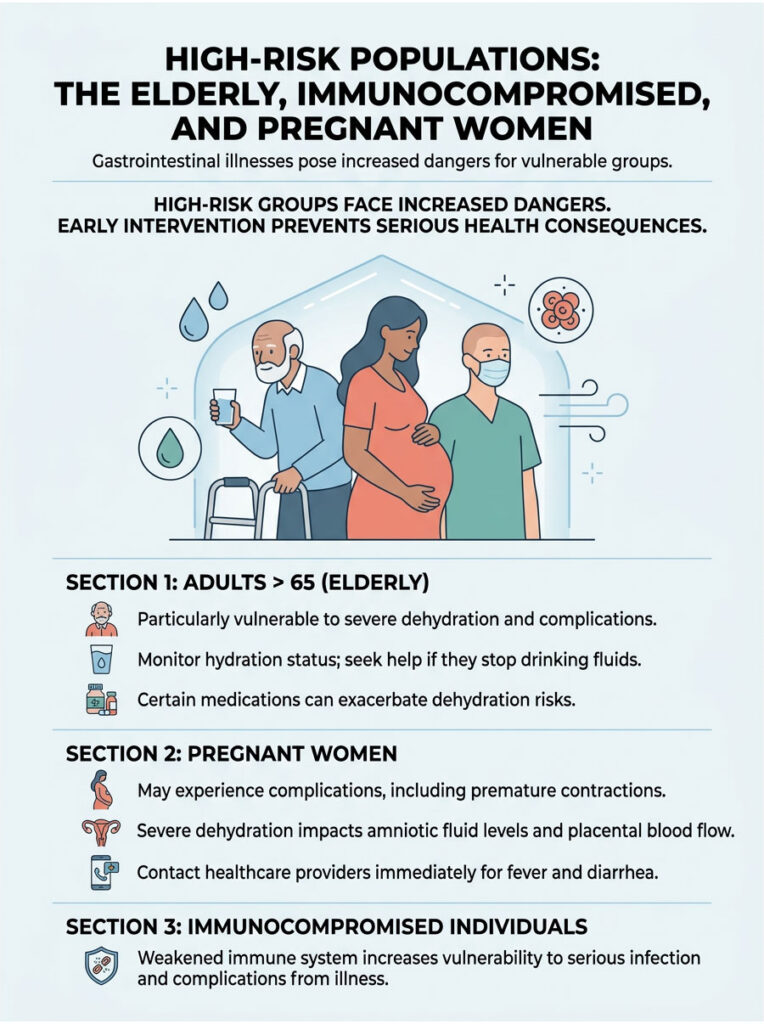 HIGH-RISK POPULATIONS: THE ELDERLY, IMMUNOCOMPROMISED, AND PREGNANT WOMEN

Gastrointestinal illnesses pose increased dangers for vulnerable groups.

HIGH-RISK GROUPS FACE INCREASED DANGERS. EARLY INTERVENTION PREVENTS SERIOUS HEALTH CONSEQUENCES.

SECTION 1: ADULTS > 65 (ELDERLY)

Particularly vulnerable to severe dehydration and complications.

Monitor hydration status; seek help if they stop drinking fluids.

Certain medications can exacerbate dehydration risks.

SECTION 2: PREGNANT WOMEN

May experience complications, including premature contractions.

Severe dehydration impacts amniotic fluid levels and placental blood flow.

Contact healthcare providers immediately for fever and diarrhea.

SECTION 3: IMMUNOCOMPROMISED INDIVIDUALS

Weakened immune system increases vulnerability to serious infection and complications from illness.