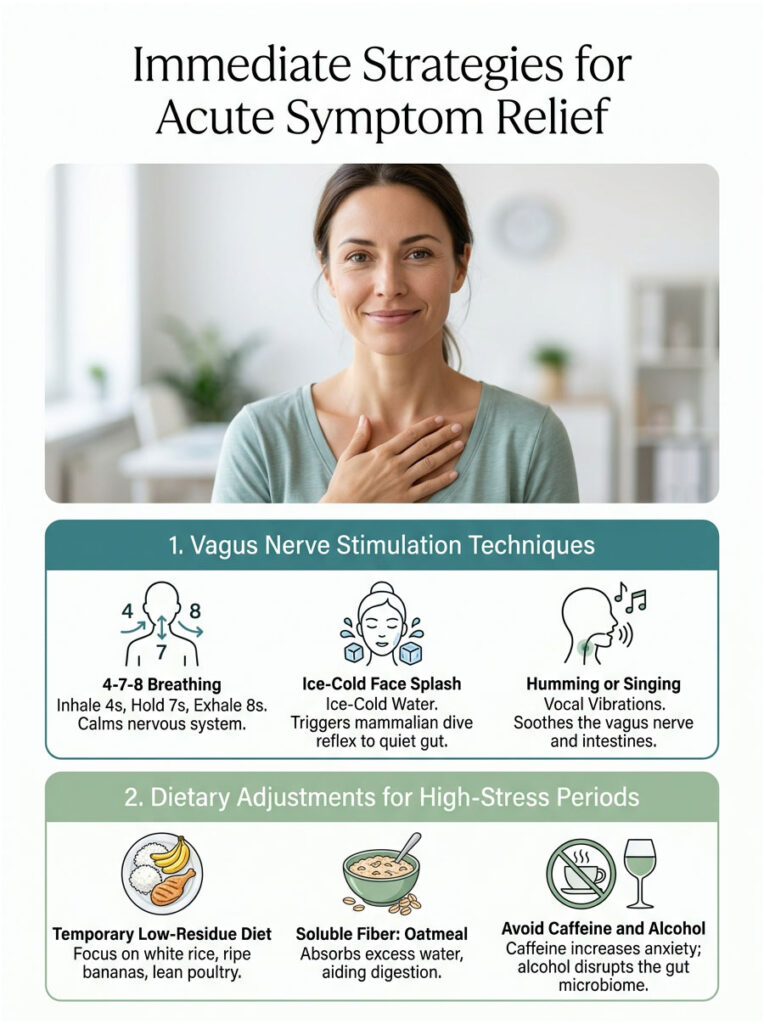 Immediate Strategies for Acute Symptom Relief

1. Vagus Nerve Stimulation Techniques

4 8 7

4-7-8 Breathing
Inhale 4s, Hold 7s, Exhale 8s. Calms nervous system.

Ice-Cold Face Splash
Ice-Cold Water. Triggers mammalian dive reflex to quiet gut.

Humming or Singing
Vocal Vibrations. Soothes the vagus nerve and intestines.

2. Dietary Adjustments for High-Stress Periods

Temporary Low-Residue Diet
Focus on white rice, ripe bananas, lean poultry.

Soluble Fiber: Oatmeal
Absorbs excess water, aiding digestion.

Avoid Caffeine and Alcohol
Caffeine increases anxiety; alcohol disrupts the gut microbiome.