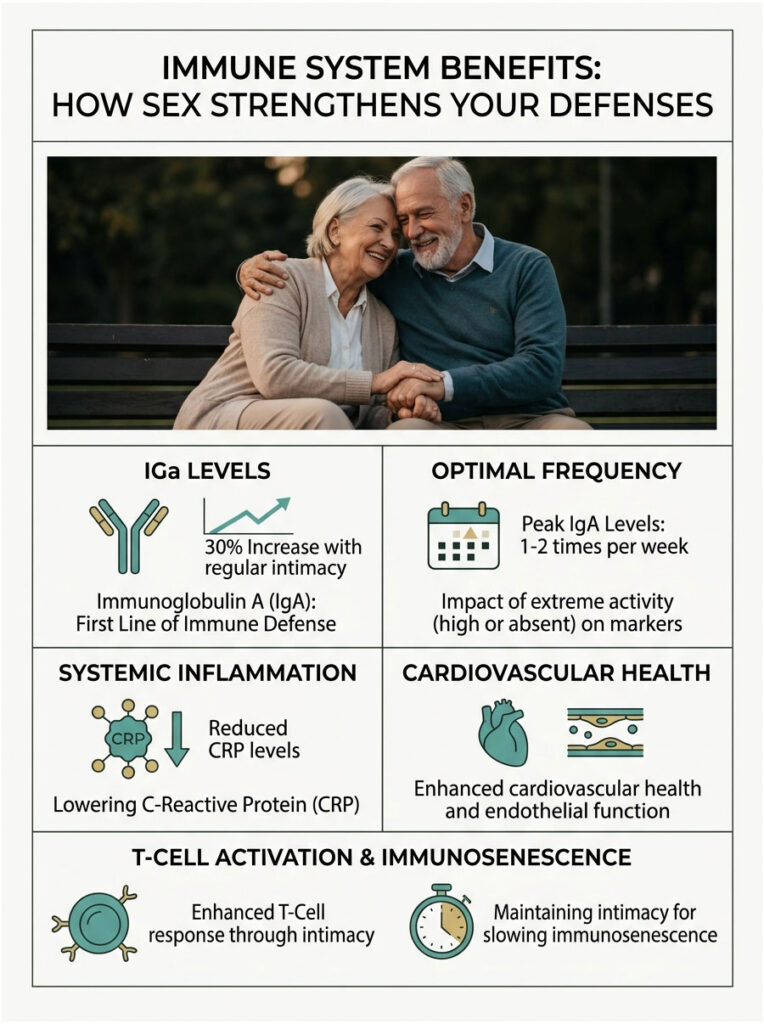 IMMUNE SYSTEM BENEFITS:
HOW SEX STRENGTHENS YOUR DEFENSES

IGa LEVELS

30% Increase with regular intimacy

Immunoglobulin A (IgA): First Line of Immune Defense

OPTIMAL FREQUENCY

Peak IgA Levels: 1-2 times per week

Impact of extreme activity (high or absent) on markers

SYSTEMIC INFLAMMATION

CRP

Reduced CRP levels

Lowering C-Reactive Protein (CRP)

CARDIOVASCULAR HEALTH

Enhanced cardiovascular health and endothelial function

T-CELL ACTIVATION & IMMUNOSENESCENCE

Enhanced T-Cell response through intimacy

Maintaining intimacy for slowing immunosenescence