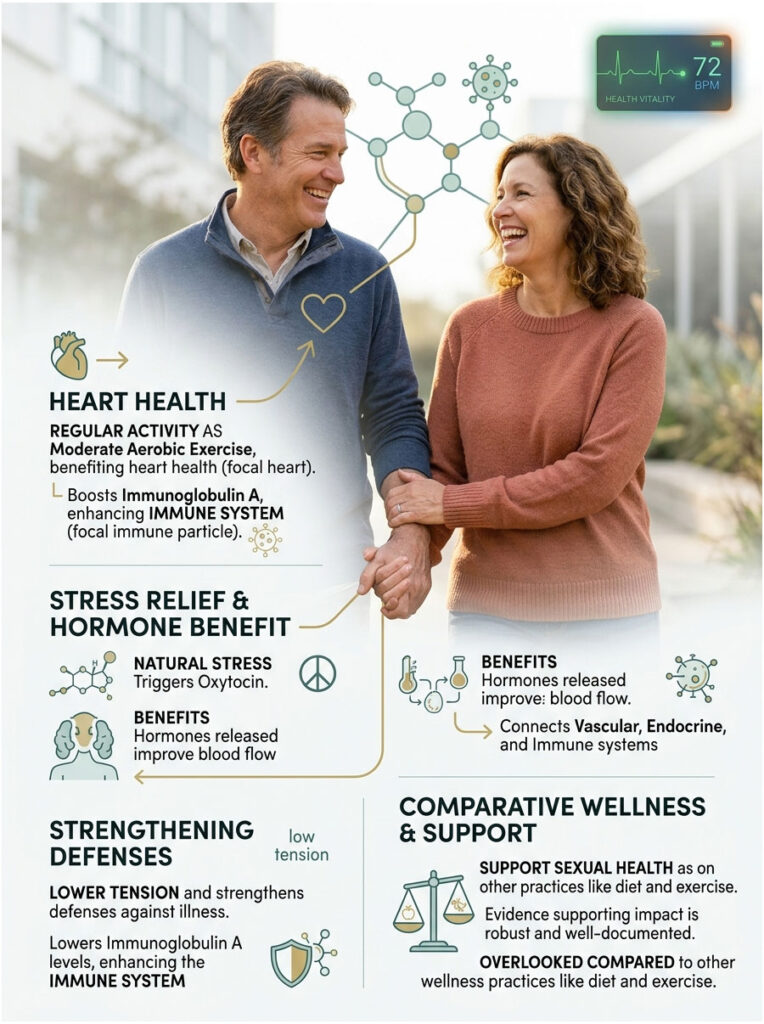 72
BPM
HEALTH VITALITY

HEART HEALTH

REGULAR ACTIVITY AS Moderate Aerobic Exercise, benefiting heart health (focal heart).

Boosts Immunoglobulin A, enhancing IMMUNE SYSTEM (focal immune particle).

STRESS RELIEF & HORMONE BENEFIT

NATURAL STRESS
Triggers Oxytocin.

BENEFITS
Hormones released improve blood flow

BENEFITS
Hormones released improve: blood flow.

Connects Vascular, Endocrine, and Immune systems

STRENGTHENING DEFENSES

low tension

LOWER TENSION and strengthens defenses against illness.

Lowers Immunoglobulin A levels, enhancing the IMMUNE SYSTEM

COMPARATIVE WELLNESS & SUPPORT

SUPPORT SEXUAL HEALTH as on other practices like diet and exercise.

Evidence supporting impact is robust and well-documented.

OVERLOOKED COMPARED to other wellness practices like diet and exercise.