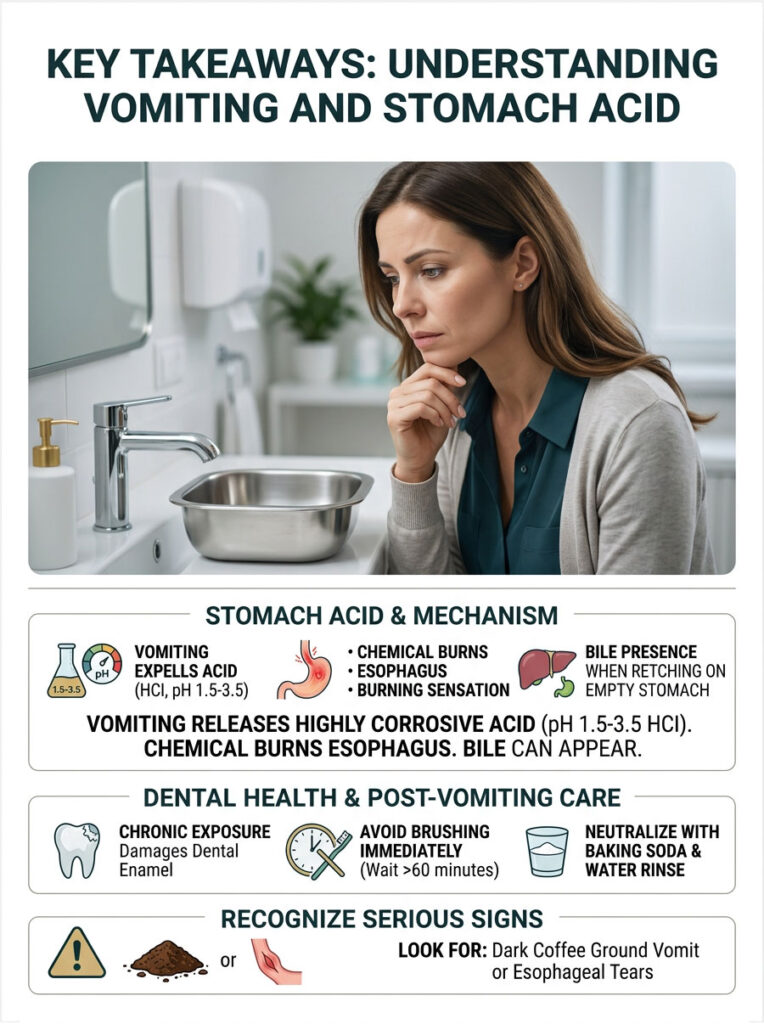 KEY TAKEAWAYS: UNDERSTANDING VOMITING AND STOMACH ACID

STOMACH ACID & MECHANISM

1.5-3.5

pH

VOMITING EXPELLS ACID (HCl, pH 1.5-3.5)

• CHEMICAL BURNS
• ESOPHAGUS
• BURNING SENSATION

BILE PRESENCE WHEN RETCHING ON EMPTY STOMACH

VOMITING RELEASES HIGHLY CORROSIVE ACID (pH 1.5-3.5 HCl). CHEMICAL BURNS ESOPHAGUS. BILE CAN APPEAR.

DENTAL HEALTH & POST-VOMITING CARE

CHRONIC EXPOSURE Damages Dental Enamel

AVOID BRUSHING IMMEDIATELY (Wait >60 minutes)

NEUTRALIZE WITH BAKING SODA & WATER RINSE

RECOGNIZE SERIOUS SIGNS

or

LOOK FOR: Dark Coffee Ground Vomit or Esophageal Tears