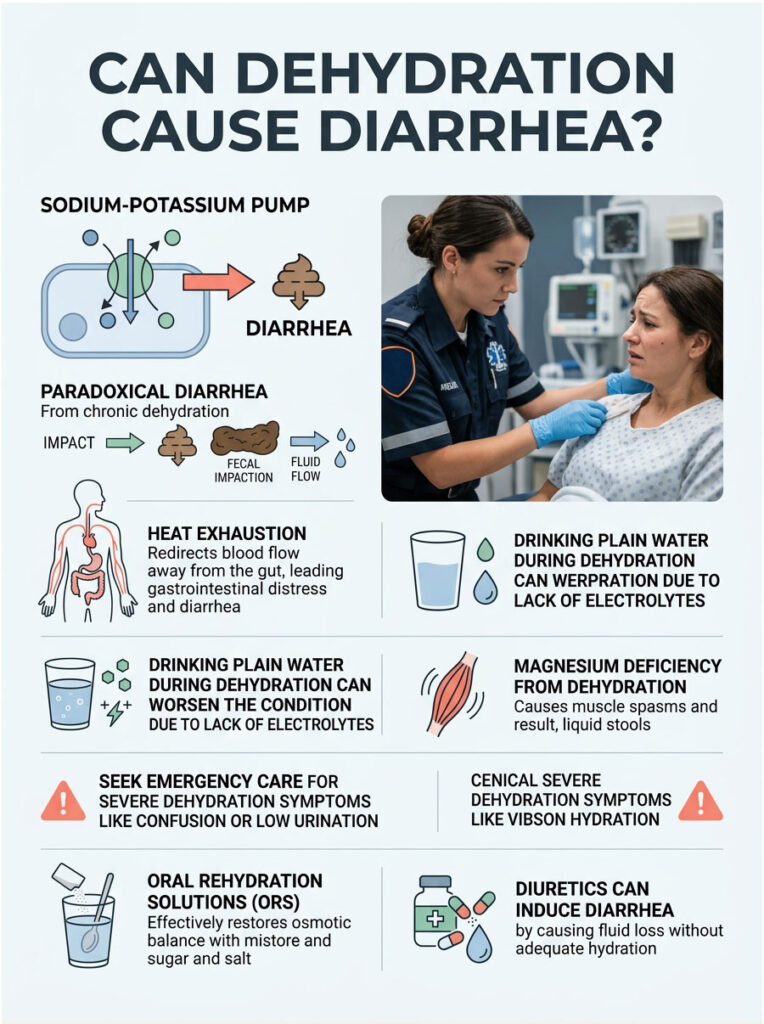 CAN DEHYDRATION CAUSE DIARRHEA?

SODIUM-POTASSIUM PUMP

DIARRHEA

PARADOXICAL DIARRHEA
From chronic dehydration

IMPACT

FECAL IMPACTION

FLUID FLOW

HEAT EXHAUSTION
Redirects blood flow away from the gut, leading gastrointestinal distress and diarrhea

DRINKING PLAIN WATER DURING DEHYDRATION CAN WERPRATION DUE TO LACK OF ELECTROLYTES

DRINKING PLAIN WATER DURING DEHYDRATION CAN WORSEN THE CONDITION DUE TO LACK OF ELECTROLYTES

MAGNESIUM DEFICIENCY FROM DEHYDRATION
Causes muscle spasms and result, liquid stools

SEEK EMERGENCY CARE FOR SEVERE DEHYDRATION SYMPTOMS LIKE CONFUSION OR LOW URINATION

CENICAL SEVERE DEHYDRATION SYMPTOMS LIKE VIBSON HYDRATION

ORAL REHYDRATION SOLUTIONS (ORS)
Effectively restores osmotic balance with mistore and sugar and salt

DIURETICS CAN INDUCE DIARRHEA
by causing fluid loss without adequate hydration