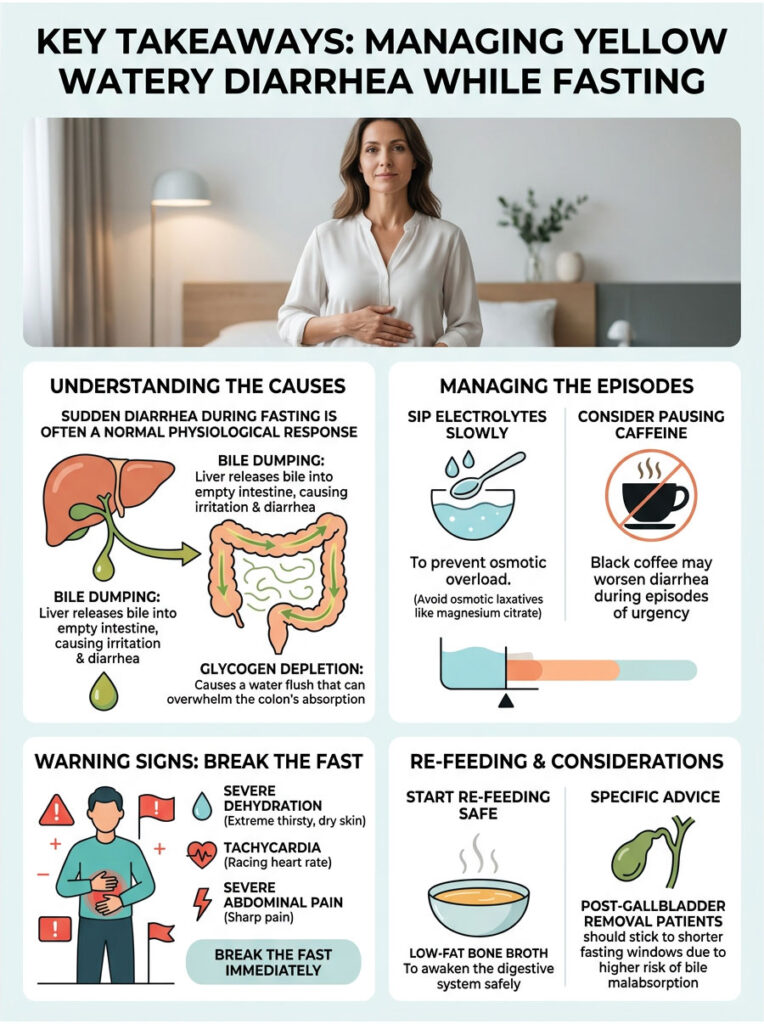 KEY TAKEAWAYS: MANAGING YELLOW WATERY DIARRHEA WHILE FASTING

UNDERSTANDING THE CAUSES

SUDDEN DIARRHEA DURING FASTING IS OFTEN A NORMAL PHYSIOLOGICAL RESPONSE

BILE DUMPING: Liver releases bile into empty intestine, causing irritation & diarrhea

BILE DUMPING: Liver releases bile into empty intestine, causing irritation & diarrhea

GLYCOGEN DEPLETION: Causes a water flush that can overwhelm the colon's absorption

MANAGING THE EPISODES

SIP ELECTROLYTES SLOWLY

To prevent osmotic overload.

(Avoid osmotic laxatives like magnesium citrate)

CONSIDER PAUSING CAFFEINE

Black coffee may worsen diarrhea during episodes of urgency

WARNING SIGNS: BREAK THE FAST

SEVERE DEHYDRATION (Extreme thirsty, dry skin)

TACHYCARDIA (Racing heart rate)

SEVERE ABDOMINAL PAIN (Sharp pain)

BREAK THE FAST IMMEDIATELY

RE-FEEDING & CONSIDERATIONS

START RE-FEEDING SAFE

LOW-FAT BONE BROTH To awaken the digestive system safely

SPECIFIC ADVICE

POST-GALLBLADDER REMOVAL PATIENTS should stick to shorter fasting windows due to higher risk of bile malabsorption