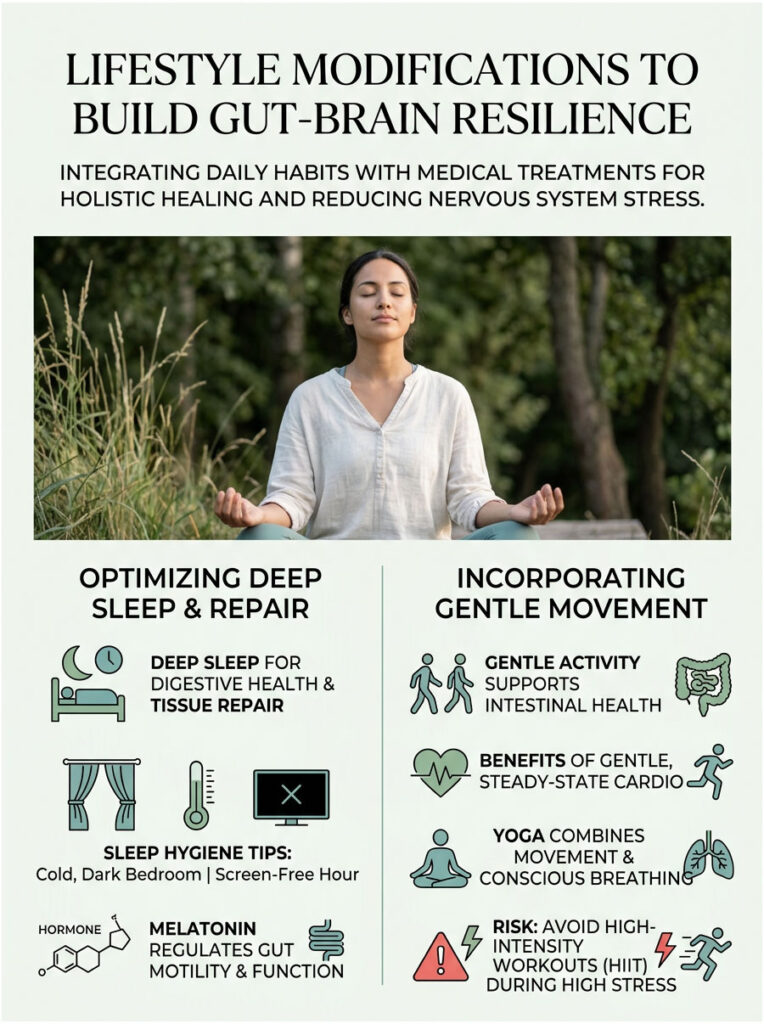 LIFESTYLE MODIFICATIONS TO BUILD GUT-BRAIN RESILIENCE

INTEGRATING DAILY HABITS WITH MEDICAL TREATMENTS FOR HOLISTIC HEALING AND REDUCING NERVOUS SYSTEM STRESS.

OPTIMIZING DEEP SLEEP & REPAIR

DEEP SLEEP FOR DIGESTIVE HEALTH & TISSUE REPAIR

SLEEP HYGIENE TIPS:
Cold, Dark Bedroom | Screen-Free Hour

HORMONE

MELATONIN REGULATES GUT MOTILITY & FUNCTION

INCORPORATING GENTLE MOVEMENT

GENTLE ACTIVITY SUPPORTS INTESTINAL HEALTH

BENEFITS OF GENTLE, STEADY-STATE CARDIO

YOGA COMBINES MOVEMENT & CONSCIOUS BREATHING

RISK: AVOID HIGH-INTENSITY WORKOUTS (HIIT) DURING HIGH STRESS