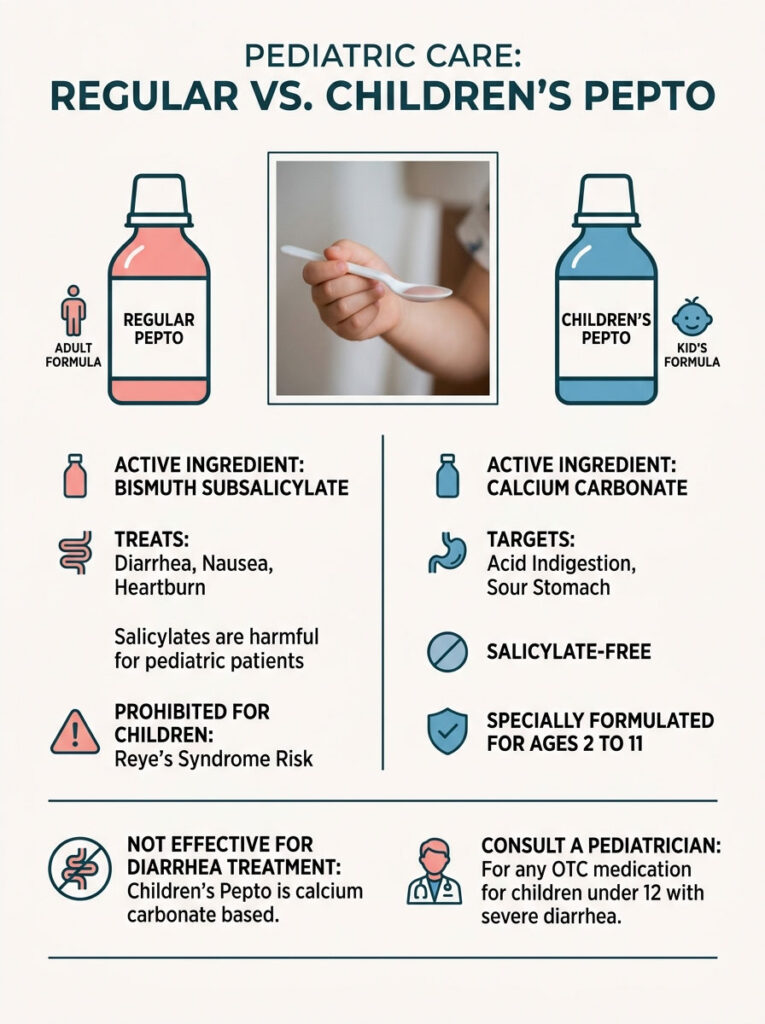 PEDIATRIC CARE:
REGULAR VS. CHILDREN'S PEPTO

ADULT FORMULA

REGULAR PEPTO

CHILDREN'S PEPTO

KID'S FORMULA

ACTIVE INGREDIENT: BISMUTH SUBSALICYLATE

TREATS:
Diarrhea, Nausea, Heartburn

Salicylates are harmful for pediatric patients

PROHIBITED FOR CHILDREN:
Reye's Syndrome Risk

ACTIVE INGREDIENT: CALCIUM CARBONATE

TARGETS:
Acid Indigestion, Sour Stomach

SALICYLATE-FREE

SPECIALLY FORMULATED FOR AGES 2 TO 11

NOT EFFECTIVE FOR DIARRHEA TREATMENT:
Children's Pepto is calcium carbonate based.

CONSULT A PEDIATRICIAN:
For any OTC medication for children under 12 with severe diarrhea.