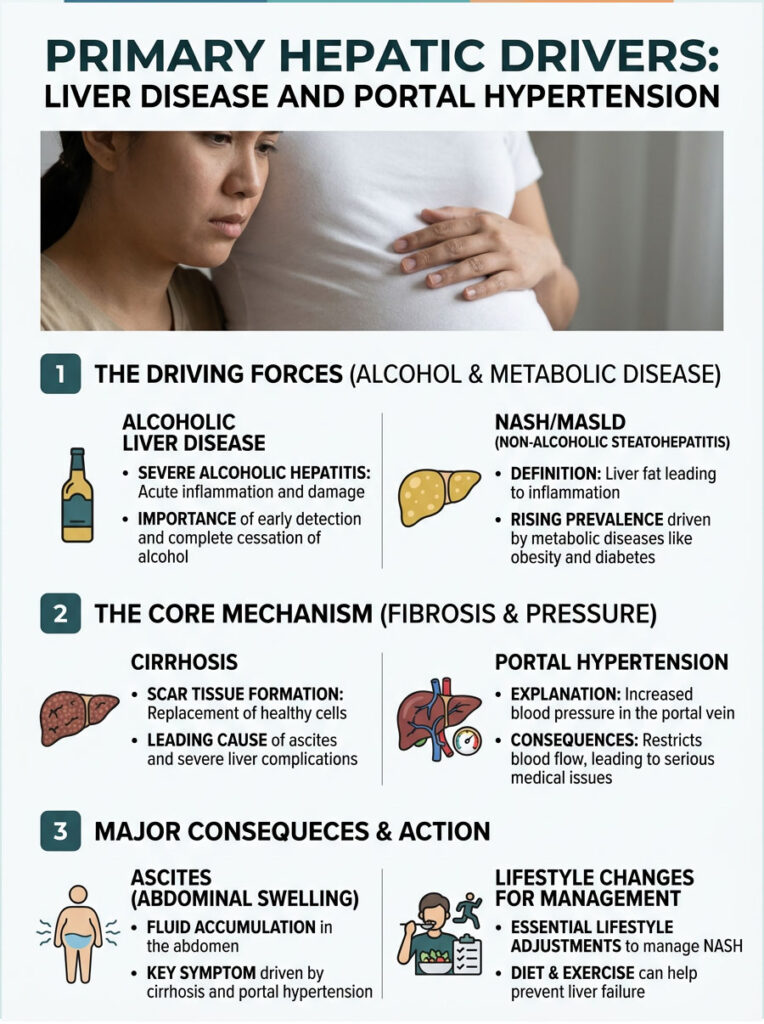 PRIMARY HEPATIC DRIVERS:
LIVER DISEASE AND PORTAL HYPERTENSION

1 THE DRIVING FORCES (ALCOHOL & METABOLIC DISEASE)

ALCOHOLIC LIVER DISEASE

• SEVERE ALCOHOLIC HEPATITIS: Acute inflammation and damage
• IMPORTANCE of early detection and complete cessation of alcohol

NASH/MASLD
(NON-ALCOHOLIC STEATOHEPATITIS)

• DEFINITION: Liver fat leading to inflammation
• RISING PREVALENCE driven by metabolic diseases like obesity and diabetes

2 THE CORE MECHANISM (FIBROSIS & PRESSURE)

CIRRHOSIS

• SCAR TISSUE FORMATION: Replacement of healthy cells
• LEADING CAUSE of ascites and severe liver complications

PORTAL HYPERTENSION

• EXPLANATION: Increased blood pressure in the portal vein
• CONSEQUENCES: Restricts blood flow, leading to serious medical issues

3 MAJOR CONSEQUECES & ACTION

ASCITES
(ABDOMINAL SWELLING)

• FLUID ACCUMULATION in the abdomen
• KEY SYMPTOM driven by cirrhosis and portal hypertension

LIFESTYLE CHANGES FOR MANAGEMENT

• ESSENTIAL LIFESTYLE ADJUSTMENTS to manage NASH
• DIET & EXERCISE can help prevent liver failure