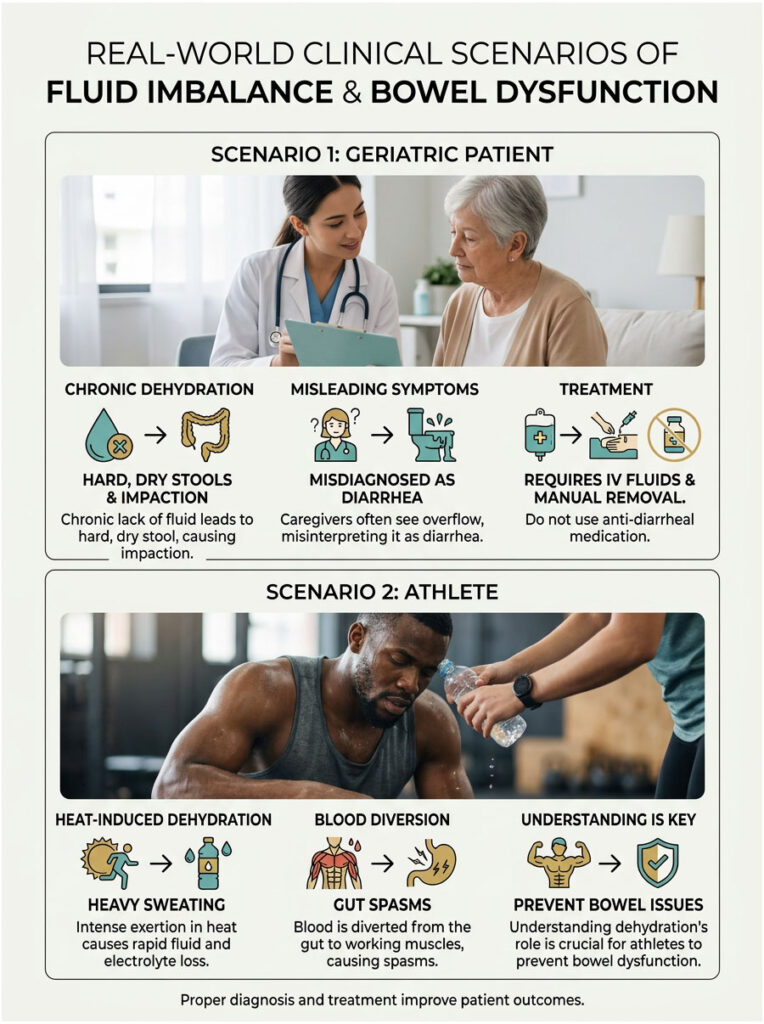 REAL-WORLD CLINICAL SCENARIOS OF
FLUID IMBALANCE & BOWEL DYSFUNCTION

SCENARIO 1: GERIATRIC PATIENT

CHRONIC DEHYDRATION

HARD, DRY STOOLS & IMPACTION

Chronic lack of fluid leads to hard, dry stool, causing impaction.

MISLEADING SYMPTOMS

MISDIAGNOSED AS DIARRHEA

Caregivers often see overflow, misinterpreting it as diarrhea.

TREATMENT

REQUIRES IV FLUIDS & MANUAL REMOVAL.

Do not use anti-diarrheal medication.

SCENARIO 2: ATHLETE

HEAT-INDUCED DEHYDRATION

HEAVY SWEATING

Intense exertion in heat causes rapid fluid and electrolyte loss.

BLOOD DIVERSION

GUT SPASMS

Blood is diverted from the gut to working muscles, causing spasms.

UNDERSTANDING IS KEY

PREVENT BOWEL ISSUES

Understanding dehydration's role is crucial for athletes to prevent bowel dysfunction.

Proper diagnosis and treatment improve patient outcomes.