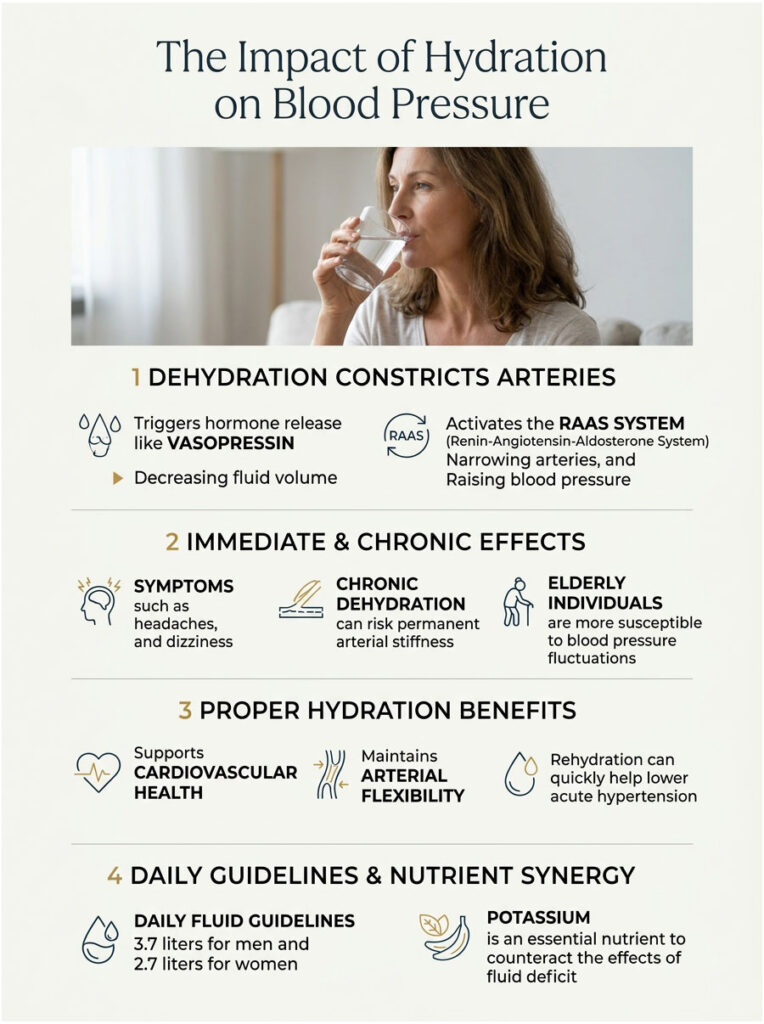 The Impact of Hydration on Blood Pressure

1 DEHYDRATION CONSTRICTS ARTERIES

Triggers hormone release like VASOPRESSIN

Decreasing fluid volume

RAAS

Activates the RAAS SYSTEM (Renin-Angiotensin-Aldosterone System) Narrowing arteries, and Raising blood pressure

2 IMMEDIATE & CHRONIC EFFECTS

SYMPTOMS such as headaches, and dizziness

CHRONIC DEHYDRATION can risk permanent arterial stiffness

ELDERLY INDIVIDUALS are more susceptible to blood pressure fluctuations

3 PROPER HYDRATION BENEFITS

Supports CARDIOVASCULAR HEALTH

Maintains ARTERIAL FLEXIBILITY

Rehydration can quickly help lower acute hypertension

4 DAILY GUIDELINES & NUTRIENT SYNERGY

DAILY FLUID GUIDELINES 3.7 liters for men and 2.7 liters for women

POTASSIUM is an essential nutrient to counteract the effects of fluid deficit