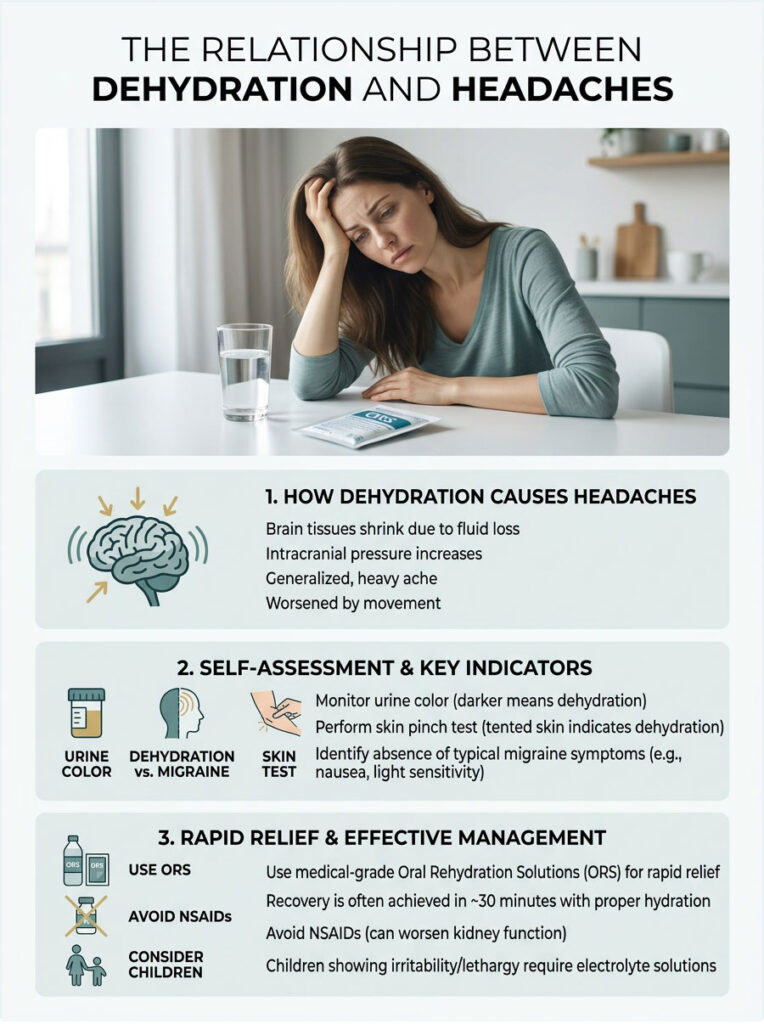 THE RELATIONSHIP BETWEEN
DEHYDRATION AND HEADACHES

ORS

1. HOW DEHYDRATION CAUSES HEADACHES

Brain tissues shrink due to fluid loss
Intracranial pressure increases
Generalized, heavy ache
Worsened by movement

2. SELF-ASSESSMENT & KEY INDICATORS

URINE COLOR
DEHYDRATION vs. MIGRAINE
SKIN TEST

Monitor urine color (darker means dehydration)
Perform skin pinch test (tented skin indicates dehydration)
Identify absence of typical migraine symptoms (e.g., nausea, light sensitivity)

3. RAPID RELIEF & EFFECTIVE MANAGEMENT

ORS ORS
USE ORS
AVOID NSAIDs
CONSIDER CHILDREN

Use medical-grade Oral Rehydration Solutions (ORS) for rapid relief
Recovery is often achieved in ~30 minutes with proper hydration
Avoid NSAIDs (can worsen kidney function)
Children showing irritability/lethargy require electrolyte solutions