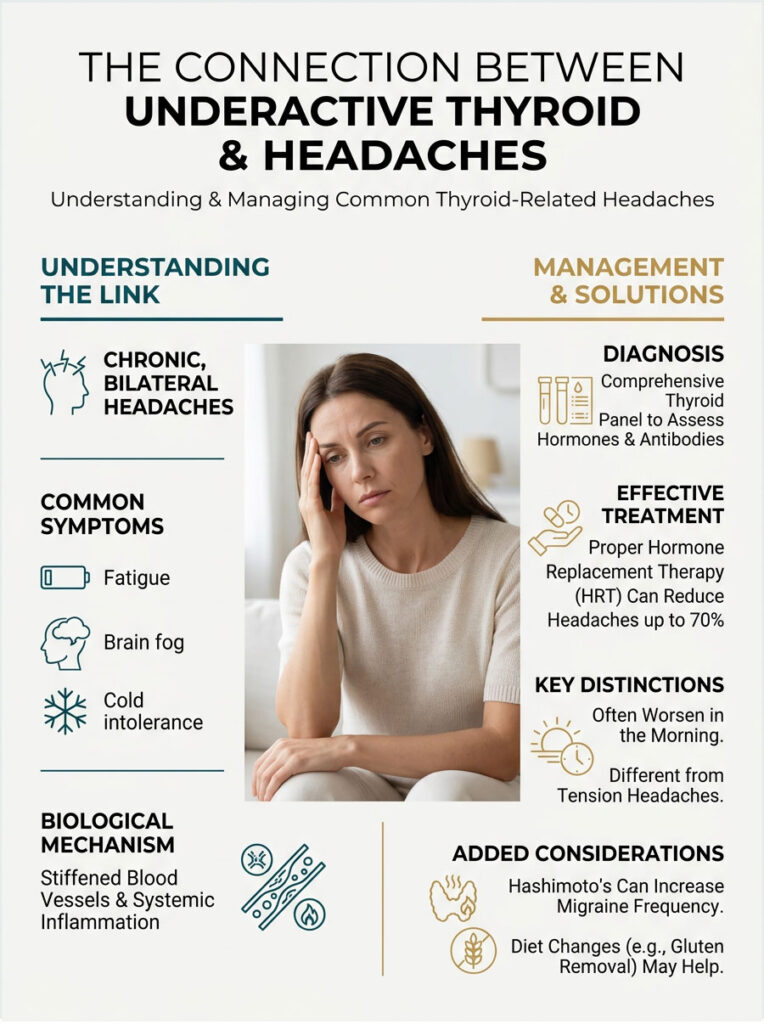 THE CONNECTION BETWEEN
UNDERACTIVE THYROID & HEADACHES

Understanding & Managing Common Thyroid-Related Headaches

UNDERSTANDING THE LINK

CHRONIC, BILATERAL HEADACHES

COMMON SYMPTOMS

Fatigue

Brain fog

Cold intolerance

BIOLOGICAL MECHANISM

Stiffened Blood Vessels & Systemic Inflammation

MANAGEMENT & SOLUTIONS

DIAGNOSIS

Comprehensive Thyroid Panel to Assess Hormones & Antibodies

EFFECTIVE TREATMENT

Proper Hormone Replacement Therapy (HRT) Can Reduce Headaches up to 70%

KEY DISTINCTIONS

Often Worsen in the Morning.

Different from Tension Headaches.

ADDED CONSIDERATIONS

Hashimoto's Can Increase Migraine Frequency.

Diet Changes (e.g., Gluten Removal) May Help.