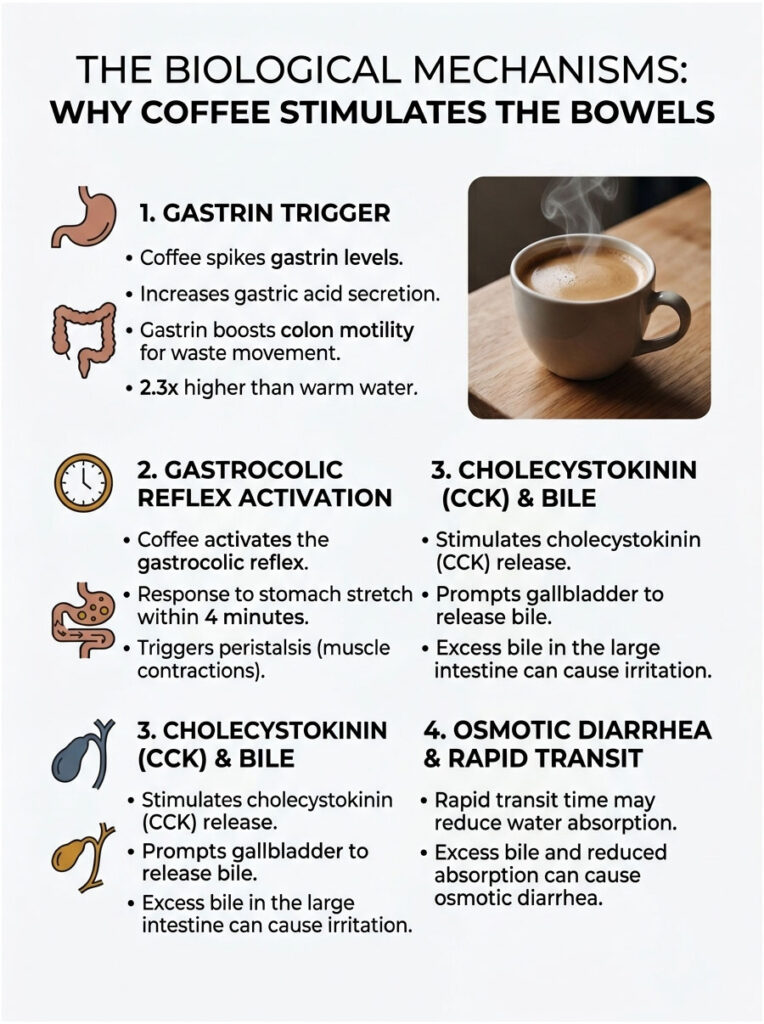 THE BIOLOGICAL MECHANISMS:
WHY COFFEE STIMULATES THE BOWELS

1. GASTRIN TRIGGER

• Coffee spikes gastrin levels.
• Increases gastric acid secretion.
• Gastrin boosts colon motility for waste movement.
• 2.3x higher than warm water.

2. GASTROCOLIC REFLEX ACTIVATION

• Coffee activates the gastrocolic reflex.
• Response to stomach stretch within 4 minutes.
• Triggers peristalsis (muscle contractions).

3. CHOLECYSTOKININ (CCK) & BILE

• Stimulates cholecystokinin (CCK) release.
• Prompts gallbladder to release bile.
• Excess bile in the large intestine can cause irritation.

3. CHOLECYSTOKININ (CCK) & BILE

• Stimulates cholecystokinin (CCK) release.
• Prompts gallbladder to release bile.
• Excess bile in the large intestine can cause irritation.

4. OSMOTIC DIARRHEA & RAPID TRANSIT

• Rapid transit time may reduce water absorption.
• Excess bile and reduced absorption can cause osmotic diarrhea.