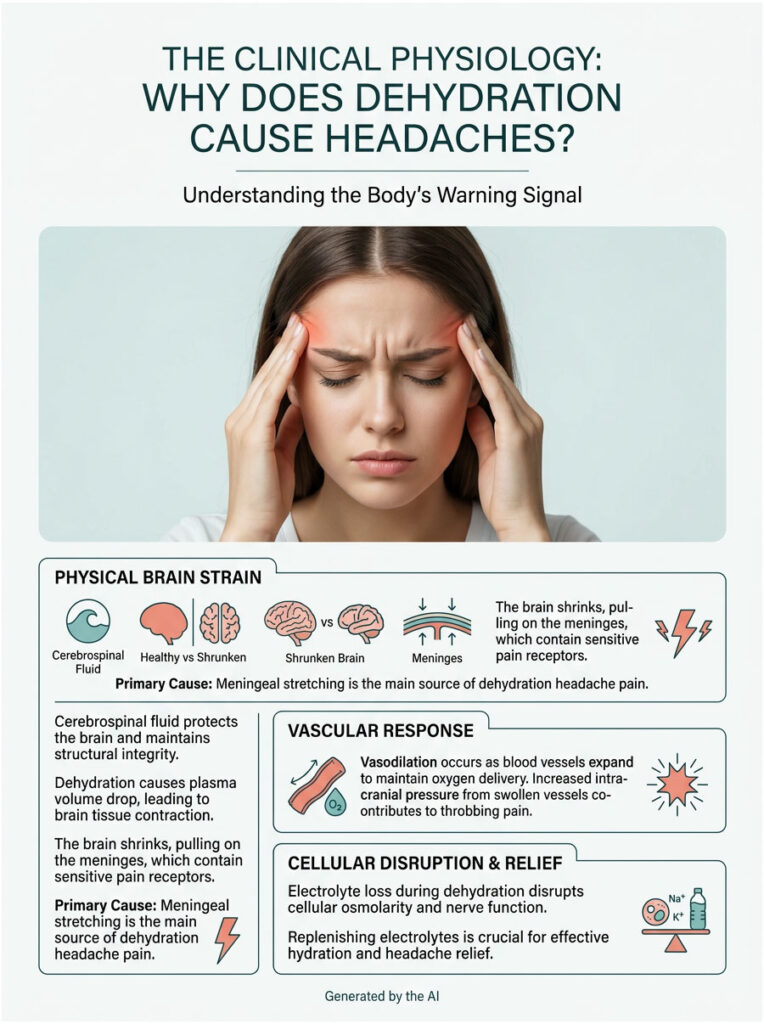 THE CLINICAL PHYSIOLOGY: WHY DOES DEHYDRATION CAUSE HEADACHES?

Understanding the Body's Warning Signal

PHYSICAL BRAIN STRAIN

Cerebrospinal Fluid

Healthy vs Shrunken

vs

Shrunken Brain

Meninges

The brain shrinks, pulling on the meninges, which contain sensitive pain receptors.

Primary Cause: Meningeal stretching is the main source of dehydration headache pain.

Cerebrospinal fluid protects the brain and maintains structural integrity.

Dehydration causes plasma volume drop, leading to brain tissue contraction.

The brain shrinks, pulling on the meninges, which contain sensitive pain receptors.

Primary Cause: Meningeal stretching is the main source of dehydration headache pain.

VASCULAR RESPONSE

$O_2$

Vasodilation occurs as blood vessels expand to maintain oxygen delivery. Increased intracranial pressure from swollen vessels co-ontributes to throbbing pain.

CELLULAR DISRUPTION & RELIEF

Electrolyte loss during dehydration disrupts cellular osmolarity and nerve function.

Replenishing electrolytes is crucial for effective hydration and headache relief.

$Na^+$
$K^+$

Generated by the AI