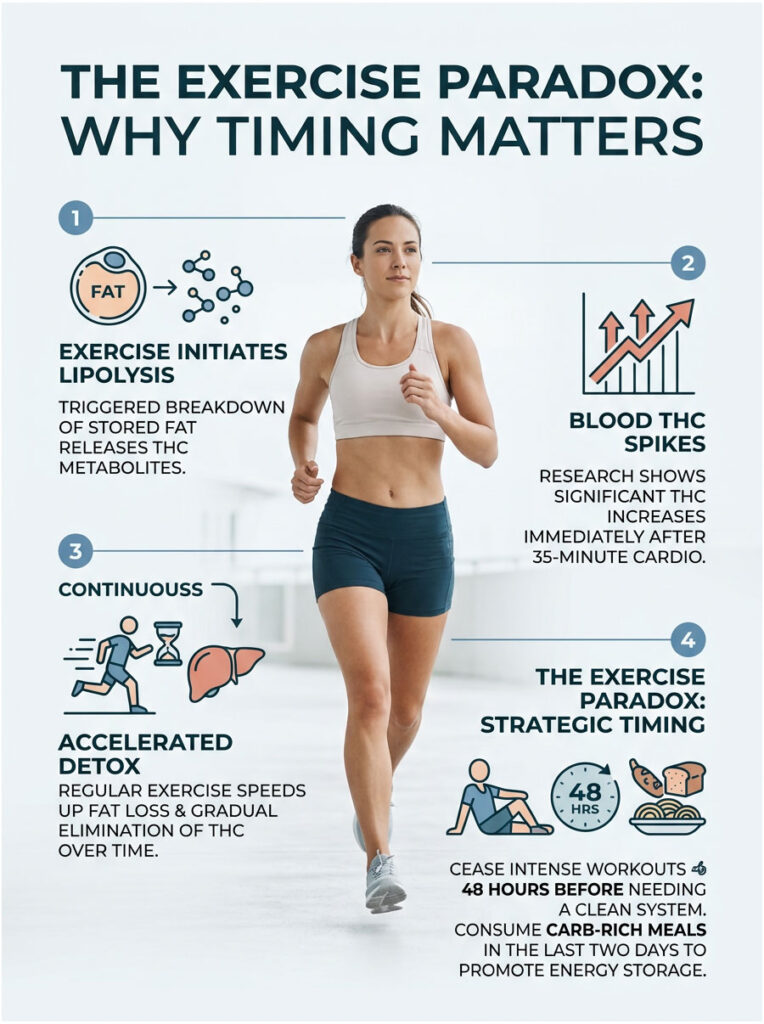 THE EXERCISE PARADOX: WHY TIMING MATTERS

1

FAT

EXERCISE INITIATES LIPOLYSIS

TRIGGERED BREAKDOWN OF STORED FAT RELEASES THC METABOLITES.

2

BLOOD THC SPIKES

RESEARCH SHOWS SIGNIFICANT THC INCREASES IMMEDIATELY AFTER 35-MINUTE CARDIO.

3

CONTINUOUSS

ACCELERATED DETOX

REGULAR EXERCISE SPEEDS UP FAT LOSS & GRADUAL ELIMINATION OF THC OVER TIME.

4

THE EXERCISE PARADOX: STRATEGIC TIMING

48 HRS

CEASE INTENSE WORKOUTS 48 HOURS BEFORE NEEDING A CLEAN SYSTEM. CONSUME CARB-RICH MEALS IN THE LAST TWO DAYS TO PROMOTE ENERGY STORAGE.