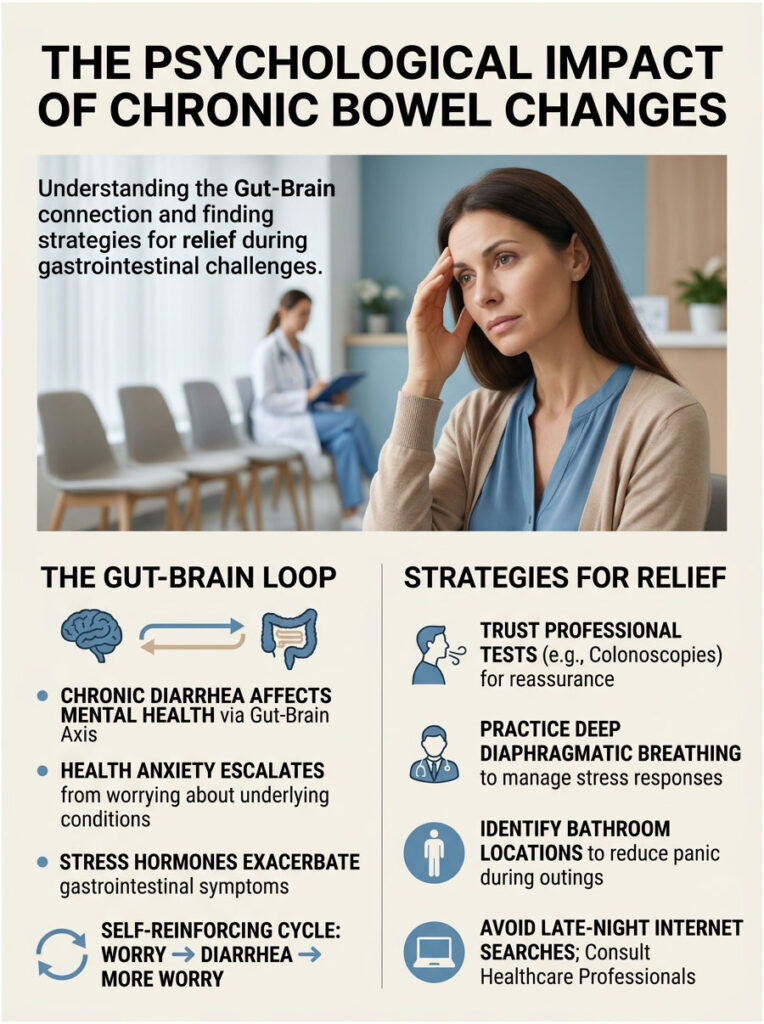 THE PSYCHOLOGICAL IMPACT OF CHRONIC BOWEL CHANGES

Understanding the Gut-Brain connection and finding strategies for relief during gastrointestinal challenges.

THE GUT-BRAIN LOOP

• CHRONIC DIARRHEA AFFECTS MENTAL HEALTH via Gut-Brain Axis

• HEALTH ANXIETY ESCALATES from worrying about underlying conditions

• STRESS HORMONES EXACERBATE gastrointestinal symptoms

SELF-REINFORCING CYCLE: WORRY → DIARRHEA → MORE WORRY

STRATEGIES FOR RELIEF

TRUST PROFESSIONAL TESTS (e.g., Colonoscopies) for reassurance

PRACTICE DEEP DIAPHRAGMATIC BREATHING to manage stress responses

IDENTIFY BATHROOM LOCATIONS to reduce panic during outings

AVOID LATE-NIGHT INTERNET SEARCHES; Consult Healthcare Professionals