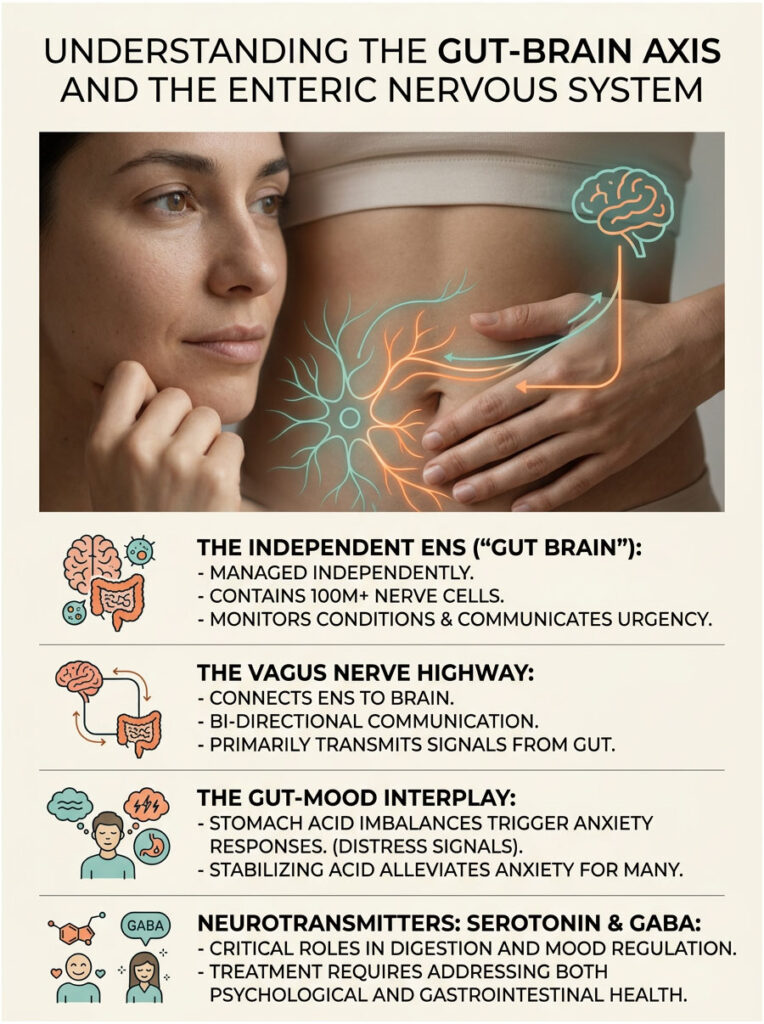 UNDERSTANDING THE GUT-BRAIN AXIS AND THE ENTERIC NERVOUS SYSTEM

THE INDEPENDENT ENS ("GUT BRAIN"):
- MANAGED INDEPENDENTLY.
- CONTAINS 100M+ NERVE CELLS.
- MONITORS CONDITIONS & COMMUNICATES URGENCY.

THE VAGUS NERVE HIGHWAY:
- CONNECTS ENS TO BRAIN.
- BI-DIRECTIONAL COMMUNICATION.
- PRIMARILY TRANSMITS SIGNALS FROM GUT.

THE GUT-MOOD INTERPLAY:
- STOMACH ACID IMBALANCES TRIGGER ANXIETY RESPONSES. (DISTRESS SIGNALS).
- STABILIZING ACID ALLEVIATES ANXIETY FOR MANY.

GABA

NEUROTRANSMITTERS: SEROTONIN & GABA:
- CRITICAL ROLES IN DIGESTION AND MOOD REGULATION.
- TREATMENT REQUIRES ADDRESSING BOTH PSYCHOLOGICAL AND GASTROINTESTINAL HEALTH.