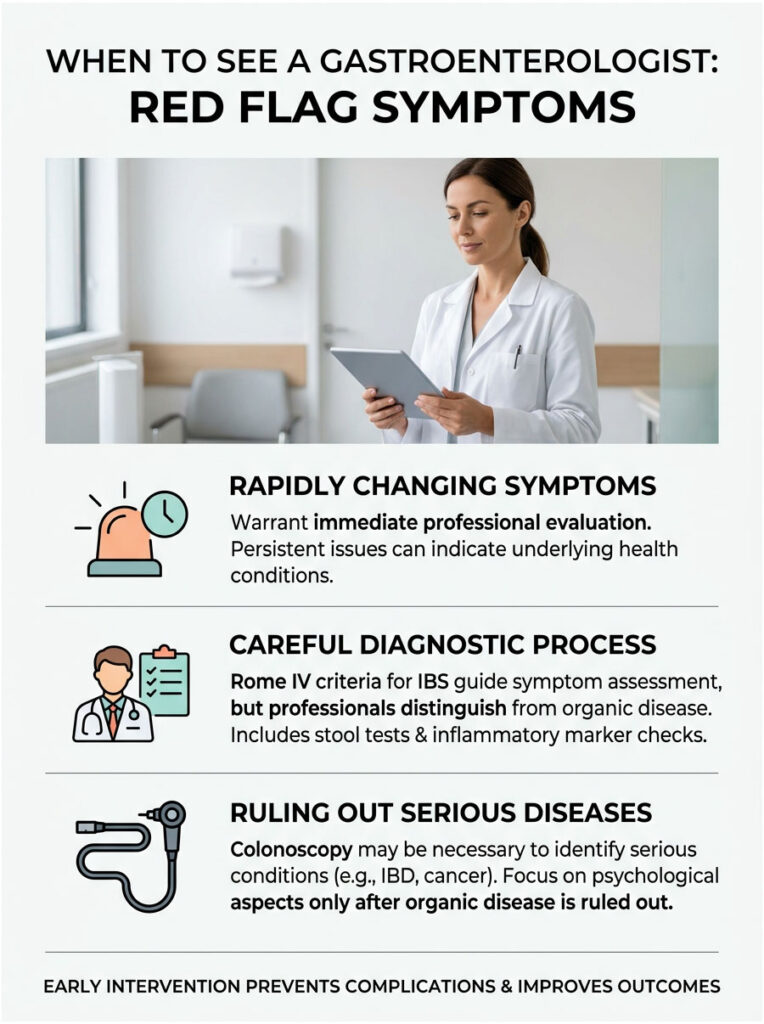 WHEN TO SEE A GASTROENTEROLOGIST:
RED FLAG SYMPTOMS

RAPIDLY CHANGING SYMPTOMS

Warrant immediate professional evaluation. Persistent issues can indicate underlying health conditions.

CAREFUL DIAGNOSTIC PROCESS

Rome IV criteria for IBS guide symptom assessment, but professionals distinguish from organic disease. Includes stool tests & inflammatory marker checks.

RULING OUT SERIOUS DISEASES

Colonoscopy may be necessary to identify serious conditions (e.g., IBD, cancer). Focus on psychological aspects only after organic disease is ruled out.

EARLY INTERVENTION PREVENTS COMPLICATIONS & IMPROVES OUTCOMES