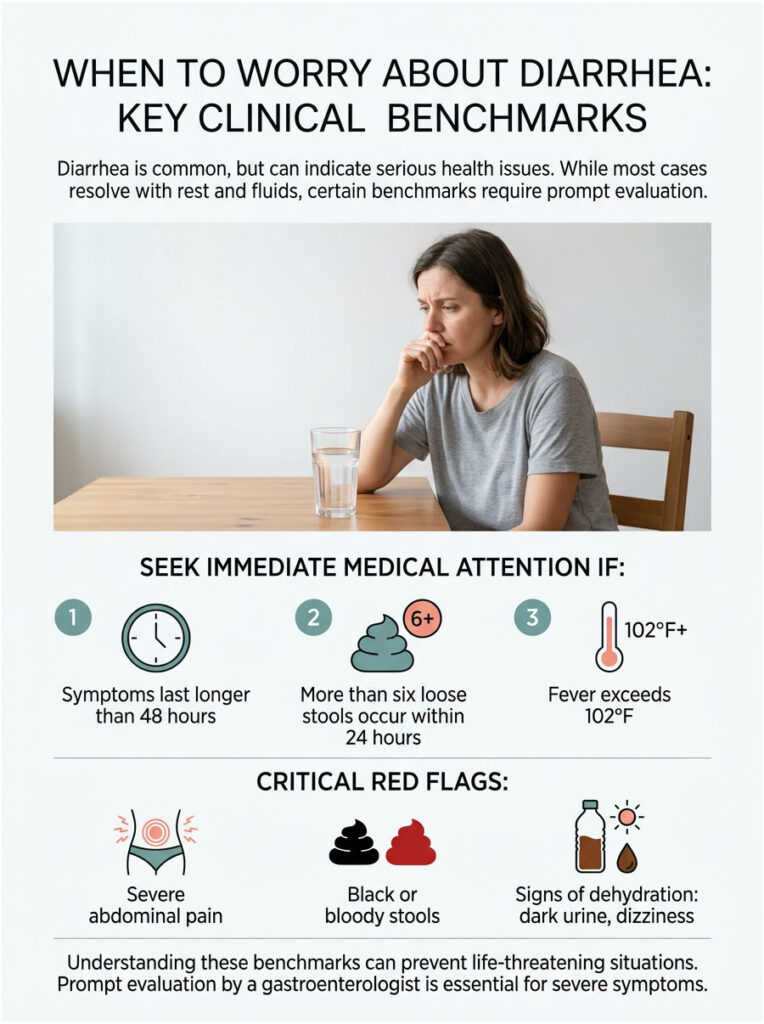 WHEN TO WORRY ABOUT DIARRHEA: KEY CLINICAL BENCHMARKS

Diarrhea is common, but can indicate serious health issues. While most cases resolve with rest and fluids, certain benchmarks require prompt evaluation.

SEEK IMMEDIATE MEDICAL ATTENTION IF:

1
Symptoms last longer than 48 hours

2
6+
More than six loose stools occur within 24 hours

3
102°F+
Fever exceeds 102°F

CRITICAL RED FLAGS:

Severe abdominal pain

Black or bloody stools

Signs of dehydration: dark urine, dizziness

Understanding these benchmarks can prevent life-threatening situations. Prompt evaluation by a gastroenterologist is essential for severe symptoms.