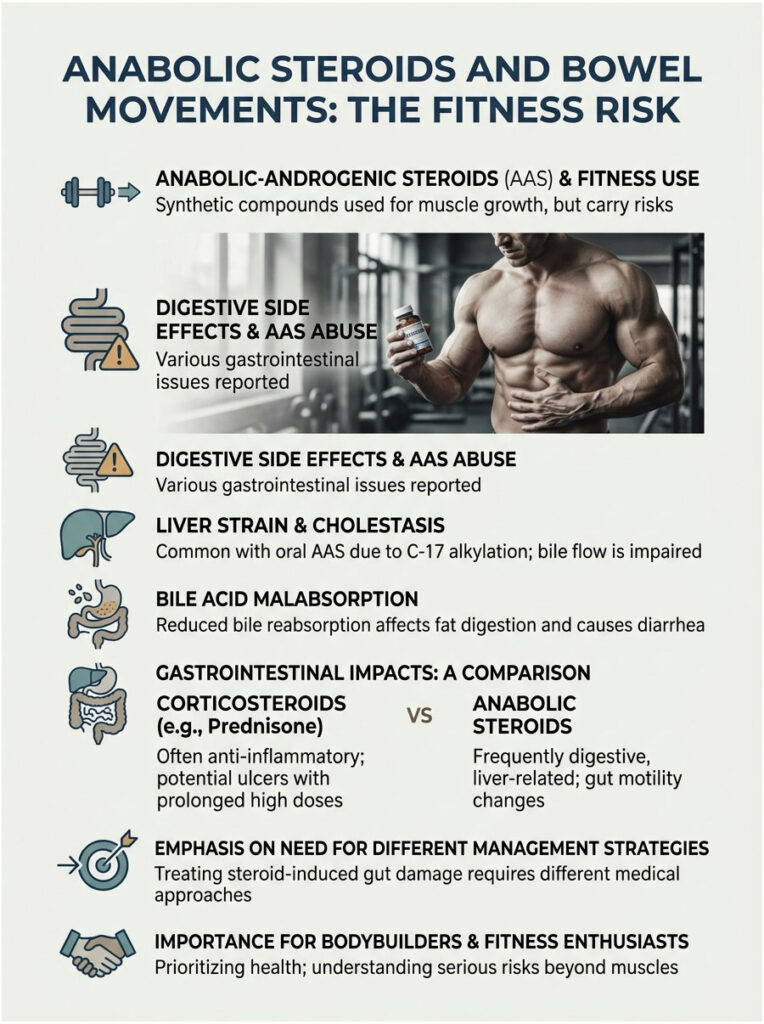 ANABOLIC STEROIDS AND BOWEL MOVEMENTS: THE FITNESS RISK

ANABOLIC-ANDROGENIC STEROIDS (AAS) & FITNESS USE
Synthetic compounds used for muscle growth, but carry risks

DIGESTIVE SIDE EFFECTS & AAS ABUSE
Various gastrointestinal issues reported

DIGESTIVE SIDE EFFECTS & AAS ABUSE
Various gastrointestinal issues reported

LIVER STRAIN & CHOLESTASIS
Common with oral AAS due to C-17 alkylation; bile flow is impaired

BILE ACID MALABSORPTION
Reduced bile reabsorption affects fat digestion and causes diarrhea

GASTROINTESTINAL IMPACTS: A COMPARISON

CORTICOSTEROIDS (e.g., Prednisone)
Often anti-inflammatory; potential ulcers with prolonged high doses

VS

ANABOLIC STEROIDS
Frequently digestive, liver-related; gut motility changes

EMPHASIS ON NEED FOR DIFFERENT MANAGEMENT STRATEGIES
Treating steroid-induced gut damage requires different medical approaches

IMPORTANCE FOR BODYBUILDERS & FITNESS ENTHUSIASTS
Prioritizing health; understanding serious risks beyond muscles