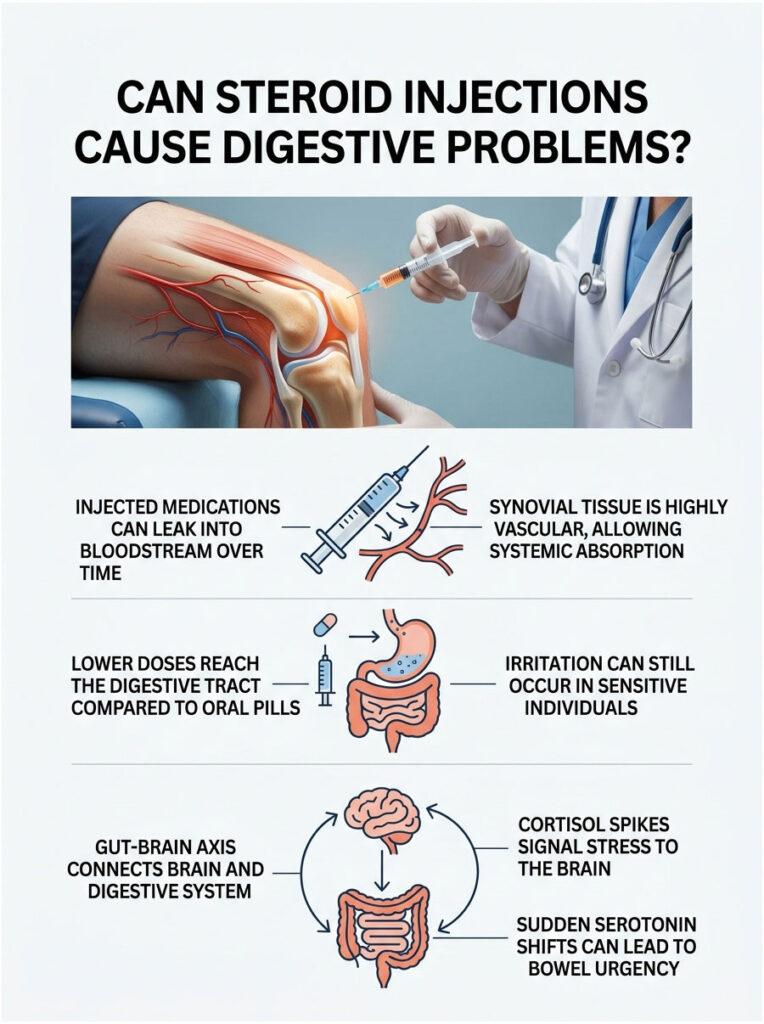 CAN STEROID INJECTIONS CAUSE DIGESTIVE PROBLEMS?

INJECTED MEDICATIONS CAN LEAK INTO BLOODSTREAM OVER TIME

SYNOVIAL TISSUE IS HIGHLY VASCULAR, ALLOWING SYSTEMIC ABSORPTION

LOWER DOSES REACH THE DIGESTIVE TRACT COMPARED TO ORAL PILLS

IRRITATION CAN STILL OCCUR IN SENSITIVE INDIVIDUALS

GUT-BRAIN AXIS CONNECTS BRAIN AND DIGESTIVE SYSTEM

CORTISOL SPIKES SIGNAL STRESS TO THE BRAIN

SUDDEN SEROTONIN SHIFTS CAN LEAD TO BOWEL URGENCY