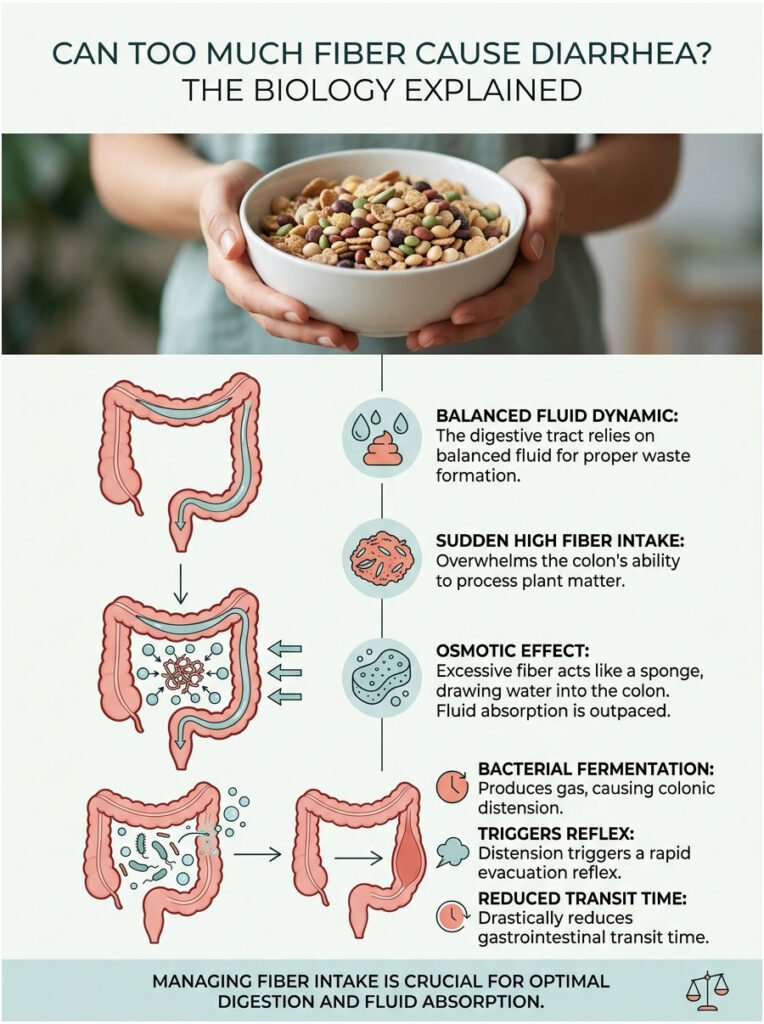 CAN TOO MUCH FIBER CAUSE DIARRHEA? THE BIOLOGY EXPLAINED

BALANCED FLUID DYNAMIC: The digestive tract relies on balanced fluid for proper waste formation.

SUDDEN HIGH FIBER INTAKE: Overwhelms the colon's ability to process plant matter.

OSMOTIC EFFECT: Excessive fiber acts like a sponge, drawing water into the colon. Fluid absorption is outpaced.

BACTERIAL FERMENTATION: Produces gas, causing colonic distension.

TRIGGERS REFLEX: Distension triggers a rapid evacuation reflex.

REDUCED TRANSIT TIME: Drastically reduces gastrointestinal transit time.

MANAGING FIBER INTAKE IS CRUCIAL FOR OPTIMAL DIGESTION AND FLUID ABSORPTION.