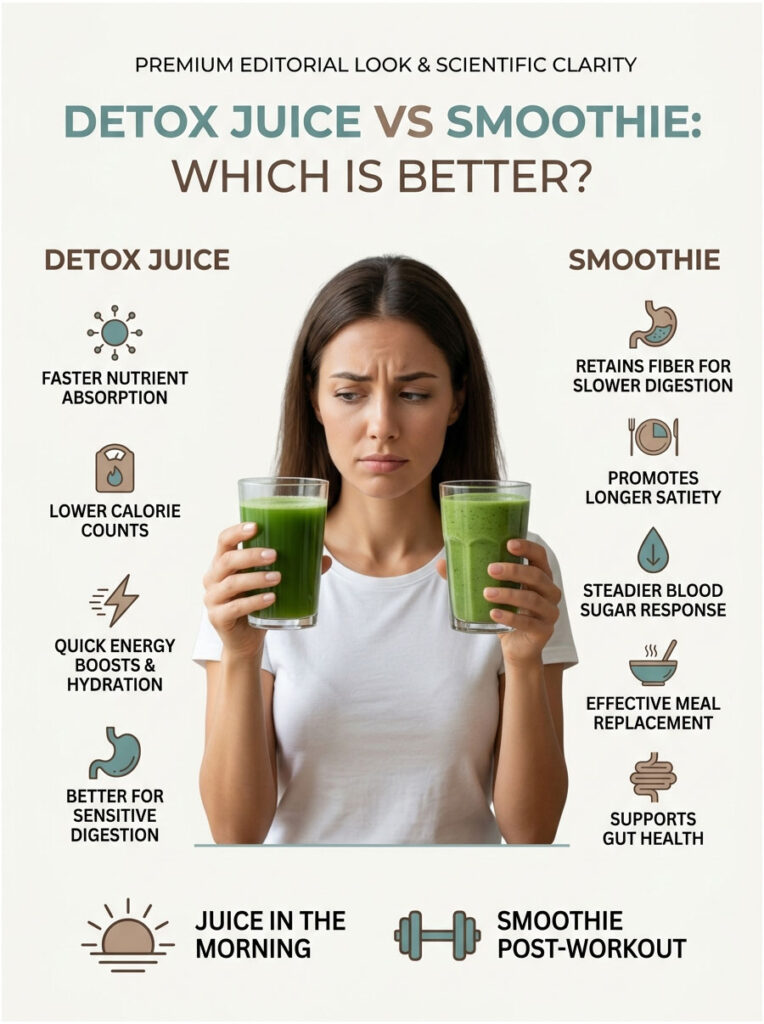 PREMIUM EDITORIAL LOOK & SCIENTIFIC CLARITY

DETOX JUICE VS SMOOTHIE: WHICH IS BETTER?

DETOX JUICE

FASTER NUTRIENT ABSORPTION

LOWER CALORIE COUNTS

QUICK ENERGY BOOSTS & HYDRATION

BETTER FOR SENSITIVE DIGESTION

SMOOTHIE

RETAINS FIBER FOR SLOWER DIGESTION

PROMOTES LONGER SATIETY

STEADIER BLOOD SUGAR RESPONSE

EFFECTIVE MEAL REPLACEMENT

SUPPORTS GUT HEALTH

JUICE IN THE MORNING

SMOOTHIE POST-WORKOUT