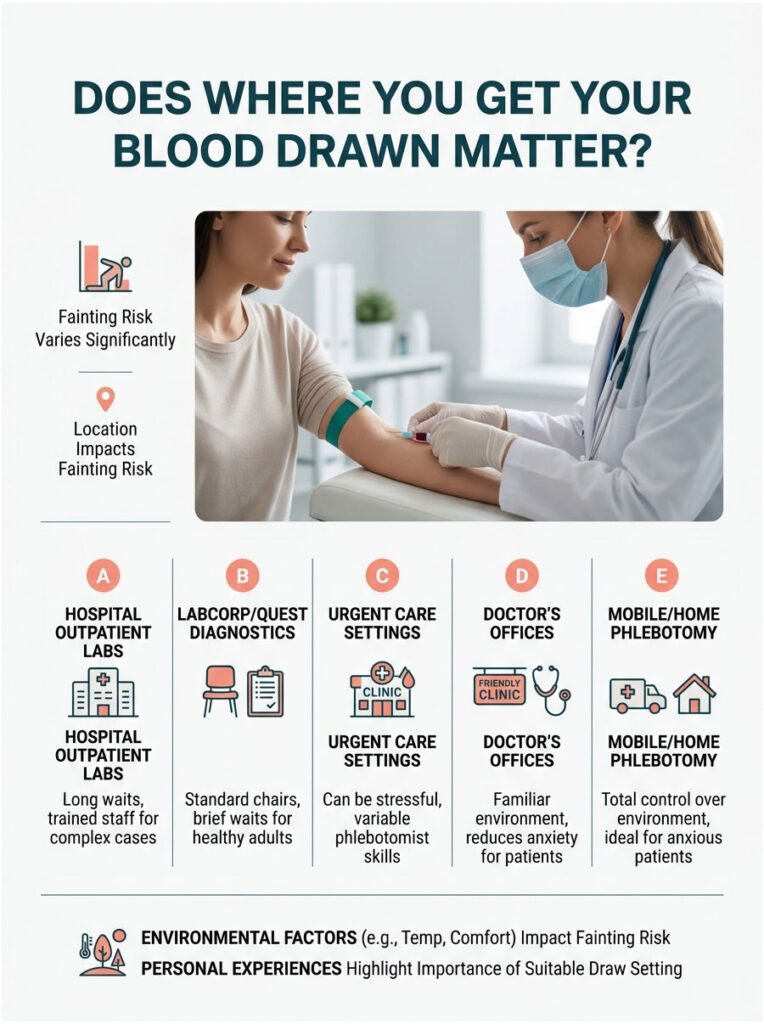 DOES WHERE YOU GET YOUR BLOOD DRAWN MATTER?

Fainting Risk Varies Significantly

Location Impacts Fainting Risk

A

HOSPITAL OUTPATIENT LABS

HOSPITAL OUTPATIENT LABS

Long waits, trained staff for complex cases

B

LABCORP/QUEST DIAGNOSTICS

Standard chairs, brief waits for healthy adults

C

URGENT CARE SETTINGS

CLINIC

URGENT CARE SETTINGS

Can be stressful, variable phlebotomist skills

D

DOCTOR'S OFFICES

FRIENDLY CLINIC

DOCTOR'S OFFICES

Familiar environment, reduces anxiety for patients

E

MOBILE/HOME PHLEBOTOMY

MOBILE/HOME PHLEBOTOMY

Total control over environment, ideal for anxious patients

ENVIRONMENTAL FACTORS (e.g., Temp, Comfort) Impact Fainting Risk

PERSONAL EXPERIENCES Highlight Importance of Suitable Draw Setting