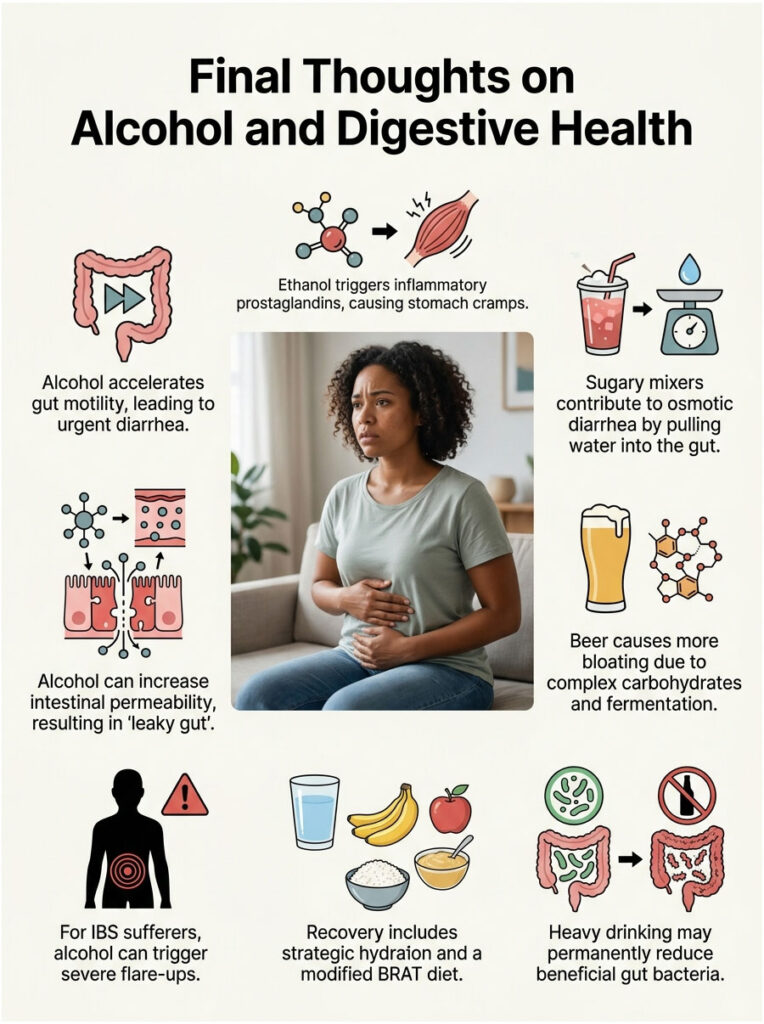 Final Thoughts on Alcohol and Digestive Health

Ethanol triggers inflammatory prostaglandins, causing stomach cramps.

Alcohol accelerates gut motility, leading to urgent diarrhea.

Sugary mixers contribute to osmotic diarrhea by pulling water into the gut.

Alcohol can increase intestinal permeability, resulting in 'leaky gut'.

Beer causes more bloating due to complex carbohydrates and fermentation.

For IBS sufferers, alcohol can trigger severe flare-ups.

Recovery includes strategic hydraion and a modified BRAT diet.

Heavy drinking may permanently reduce beneficial gut bacteria.